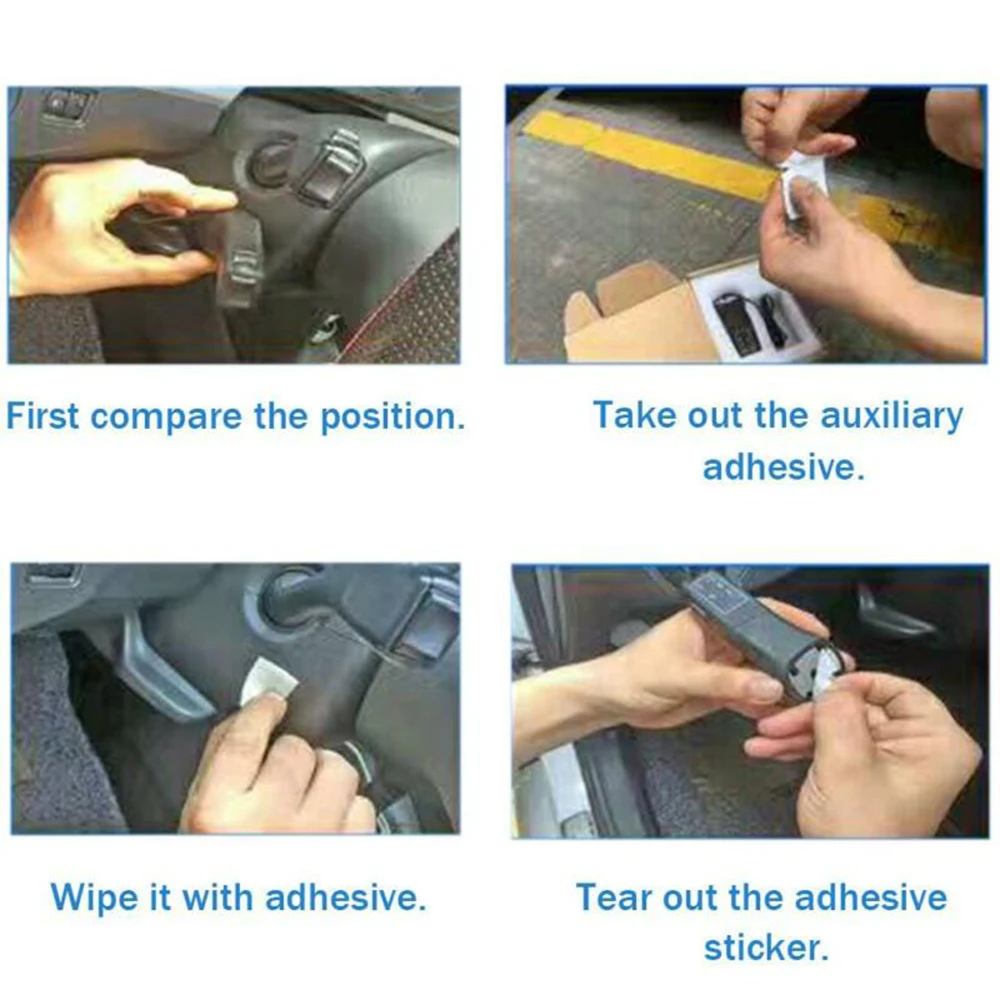 First compare the position.

Take out the auxiliary adhesive.

Wipe it with adhesive.

Tear out the adhesive sticker.