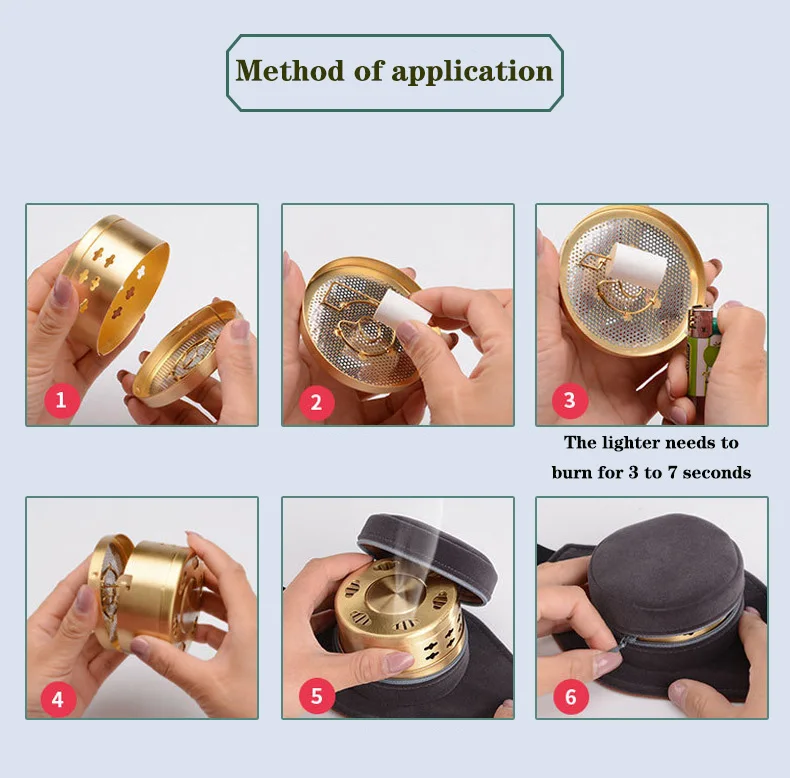 Method of application

1

2

3

The lighter needs to burn for 3 to 7 seconds

4

5

6