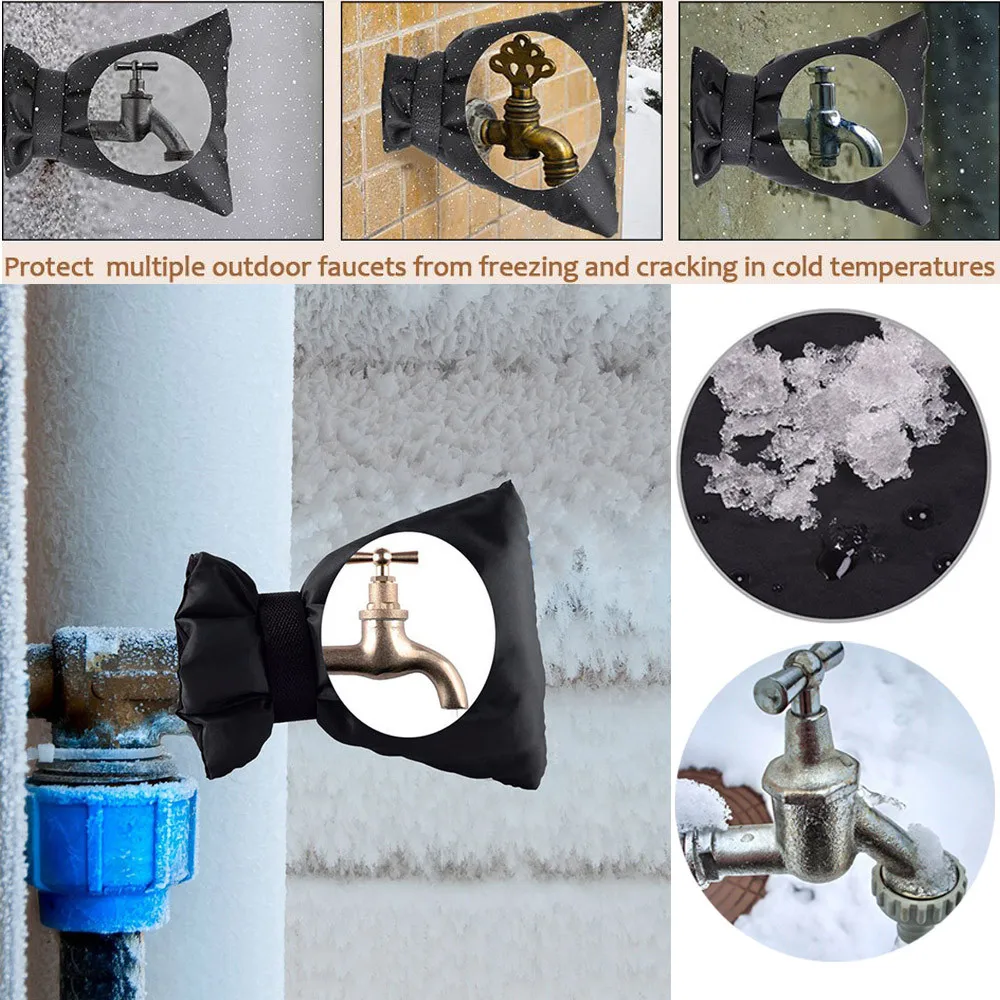 Protect  multiple outdoor faucets from freezing and cracking in cold temperatures