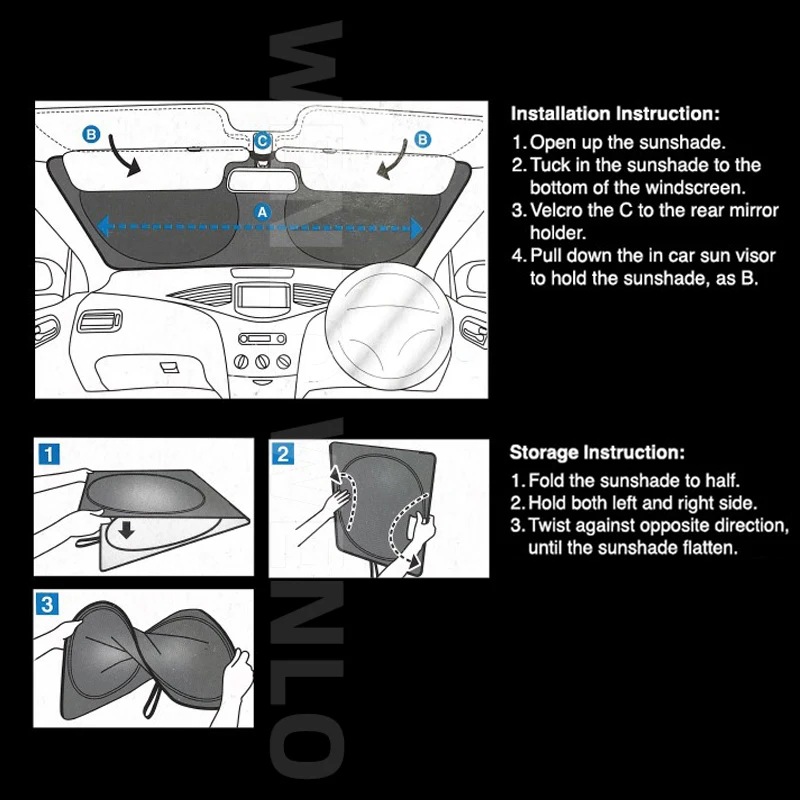 B

C

B

A

Installation Instruction:
1. Open up the sunshade.
2. Tuck in the sunshade to the bottom of the windscreen.
3. Velcro the C to the rear mirror holder.
4. Pull down the in car sun visor to hold the sunshade, as B.

1

2

3

Storage Instruction:
1. Fold the sunshade to half.
2. Hold both left and right side.
3. Twist against opposite direction, until the sunshade flatten.

WANLO