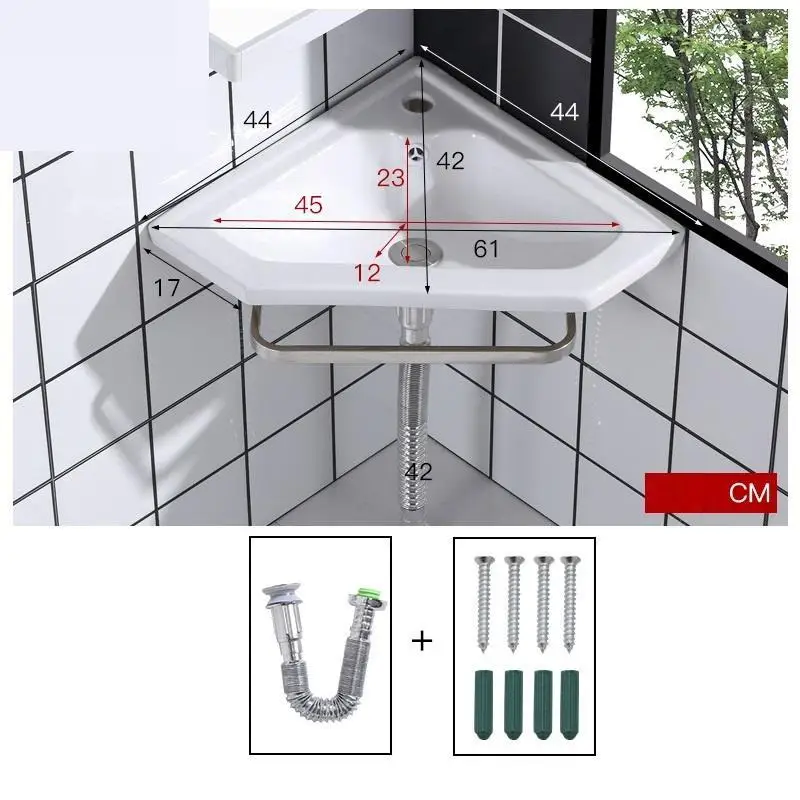 44
44
42
23
45
61
12
17
42
CM
+