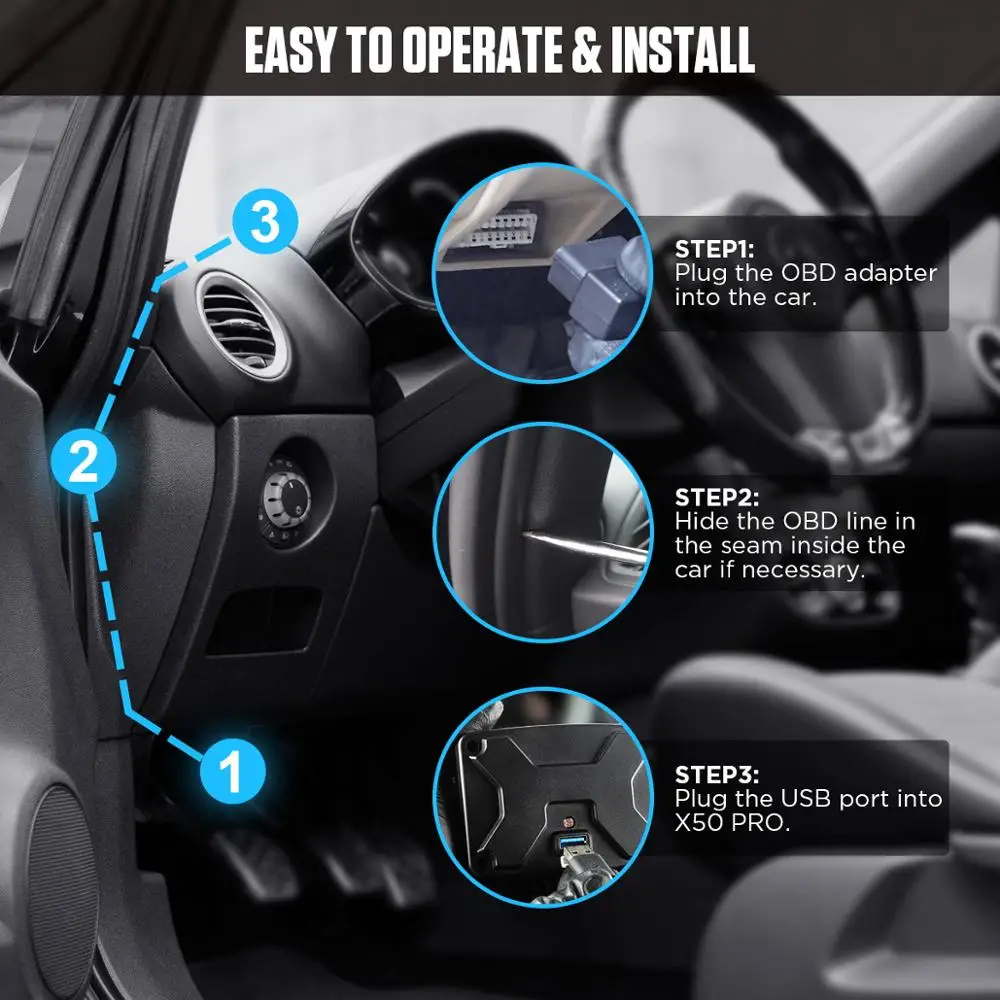 EASY TO OPERATE & INSTALL

3

2

1

STEP1:
Plug the OBD adapter into the car.

STEP2:
Hide the OBD line in the seam inside the car if necessary.

STEP3:
Plug the USB port into X50 PRO.