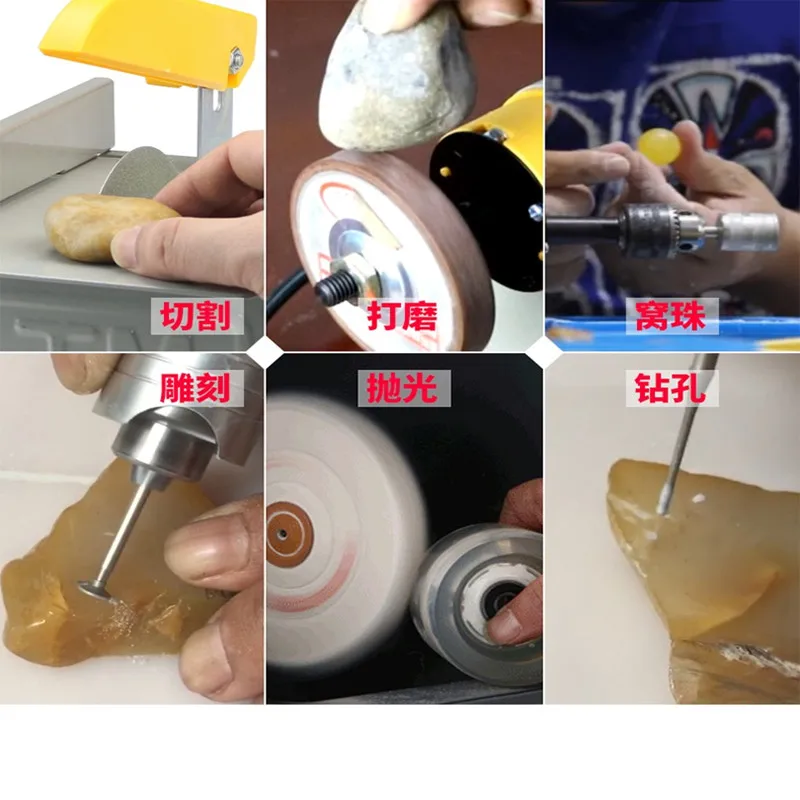 切割

打磨

窝珠

雕刻

抛光

钻孔