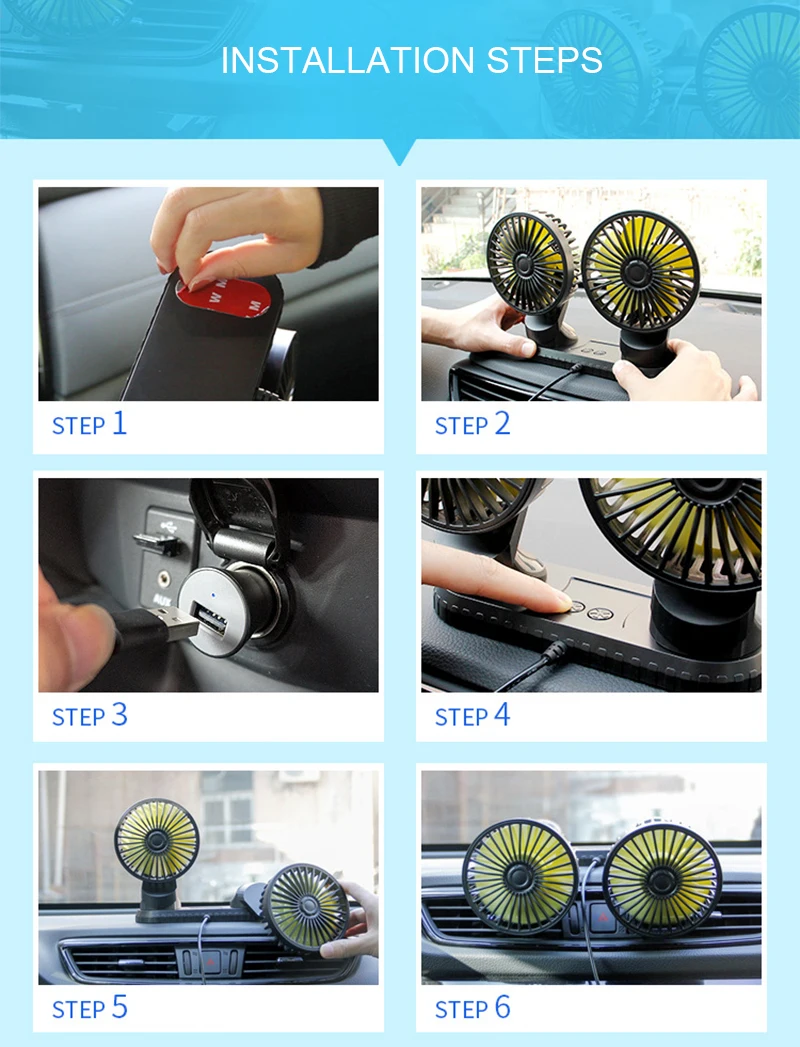 INSTALLATION STEPS

STEP 1

STEP 2

STEP 3

STEP 4

STEP 5

STEP 6