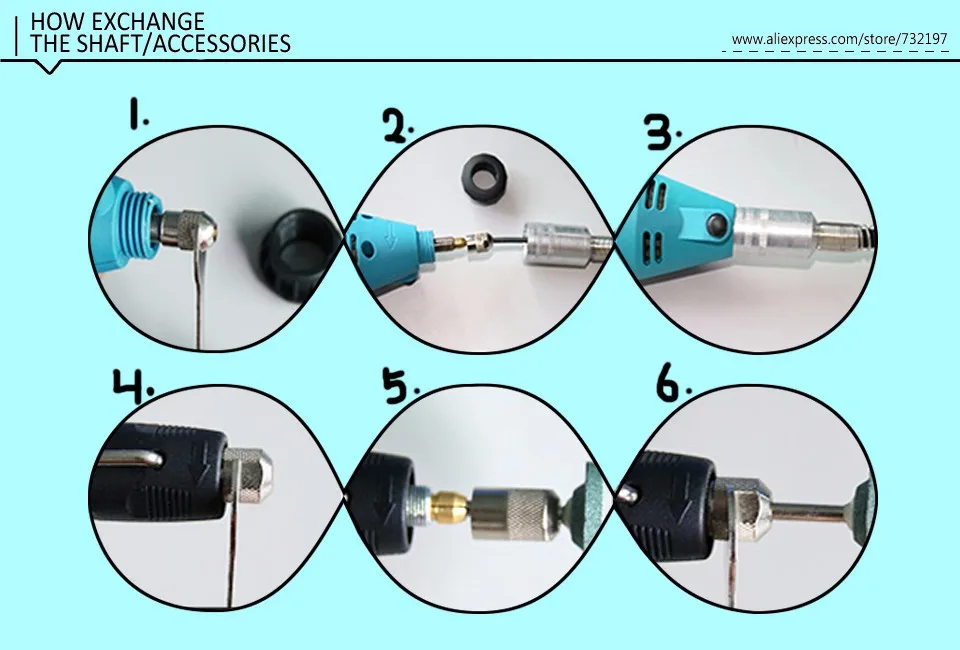 HOW EXCHANGE
THE SHAFT/ACCESSORIES

www.aliexpress.com/store/732197

1.

2.

3.

4.

5.

6.