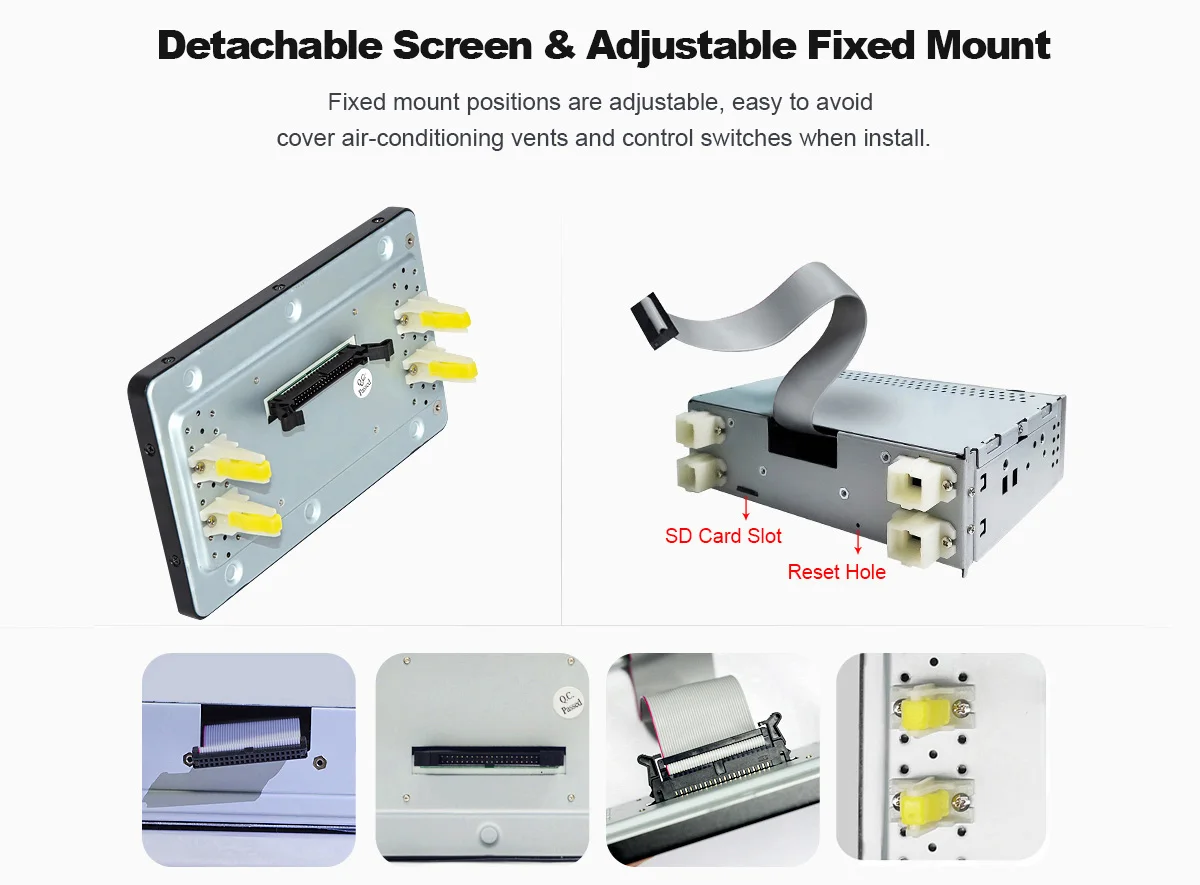 Detachable Screen & Adjustable Fixed Mount

Fixed mount positions are adjustable, easy to avoid cover air-conditioning vents and control switches when install.

Q.C. Passed

SD Card Slot

Reset Hole

Q.C. Passed