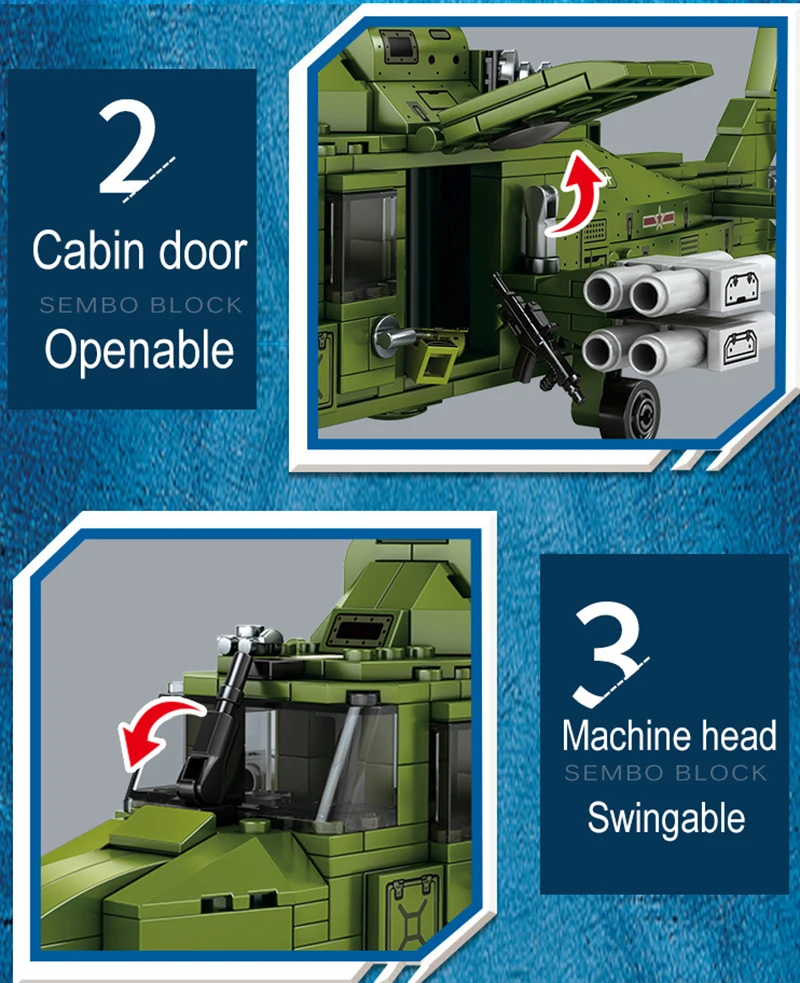 2
Cabin door
SEMBO BLOCK
Openable

3
Machine head
SEMBO BLOCK
Swingable