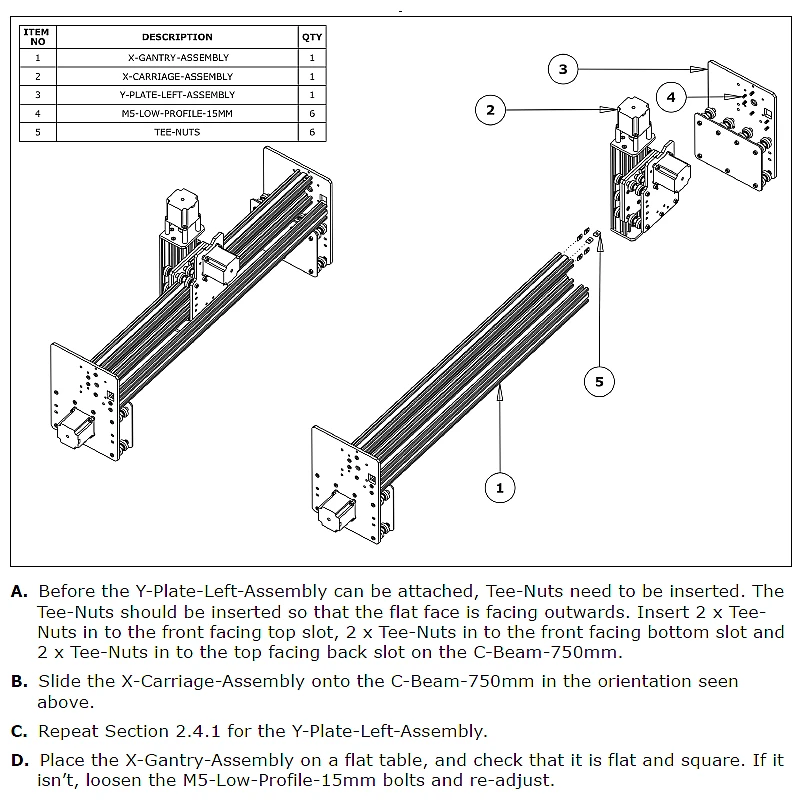 | ITEM NO | DESCRIPTION | QTY |
|---|---|---|
| 1 | X-GANTRY-ASSEMBLY | 1 |
| 2 | X-CARRIAGE-ASSEMBLY | 1 |
| 3 | Y-PLATE-LEFT-ASSEMBLY | 1 |
| 4 | M5-LOW-PROFILE-15MM | 6 |
| 5 | TEE-NUTS | 6 |

3

4

2

5

1

**A.** Before the Y-Plate-Left-Assembly can be attached, Tee-Nuts need to be inserted. The Tee-Nuts should be inserted so that the flat face is facing outwards. Insert 2 x Tee-Nuts in to the front facing top slot, 2 x Tee-Nuts in to the front facing bottom slot and 2 x Tee-Nuts in to the top facing back slot on the C-Beam-750mm.

**B.** Slide the X-Carriage-Assembly onto the C-Beam-750mm in the orientation seen above.

**C.** Repeat Section 2.4.1 for the Y-Plate-Left-Assembly.

**D.** Place the X-Gantry-Assembly on a flat table, and check that it is flat and square. If it isn't, loosen the M5-Low-Profile-15mm bolts and re-adjust.