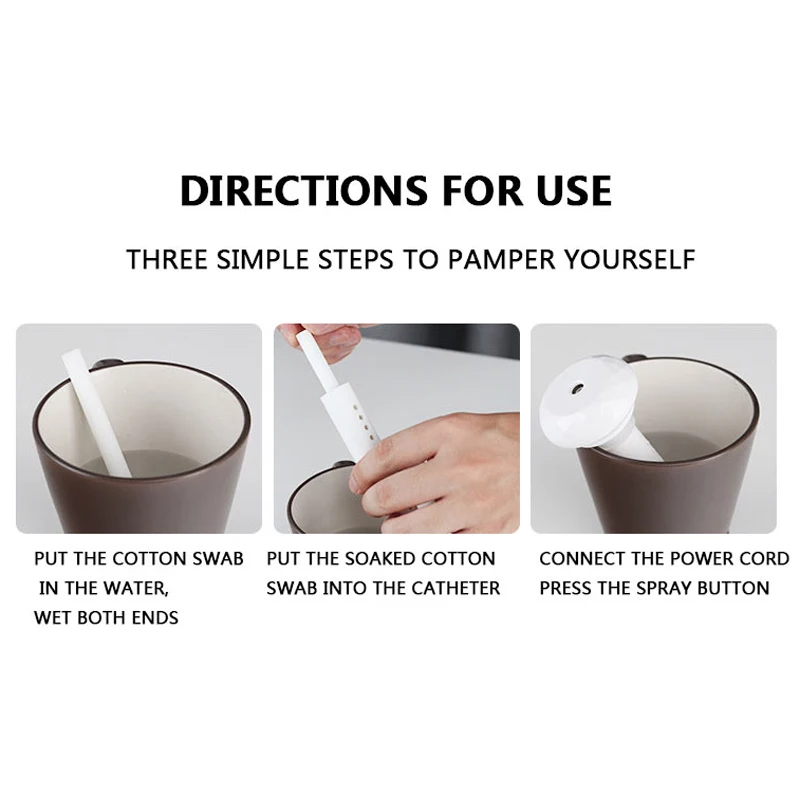 DIRECTIONS FOR USE

THREE SIMPLE STEPS TO PAMPER YOURSELF

PUT THE COTTON SWAB IN THE WATER, WET BOTH ENDS

PUT THE SOAKED COTTON SWAB INTO THE CATHETER

CONNECT THE POWER CORD PRESS THE SPRAY BUTTON