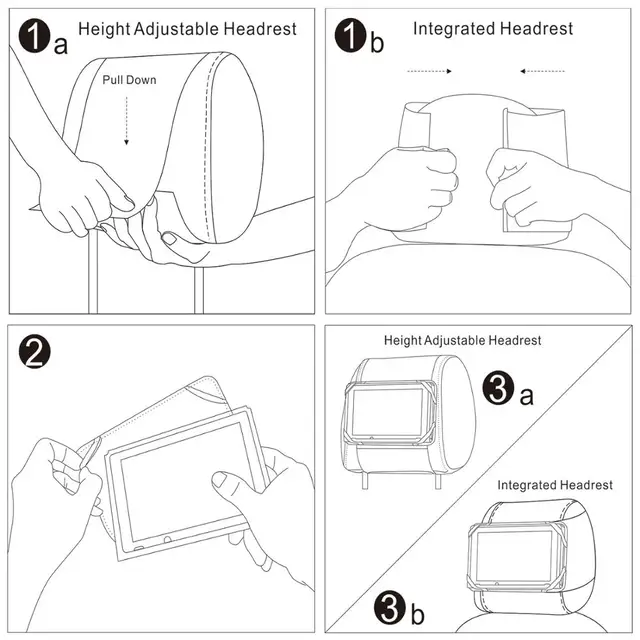 1a Height Adjustable Headrest

Pull Down

1b Integrated Headrest

2

Height Adjustable Headrest

3a

Integrated Headrest

3b