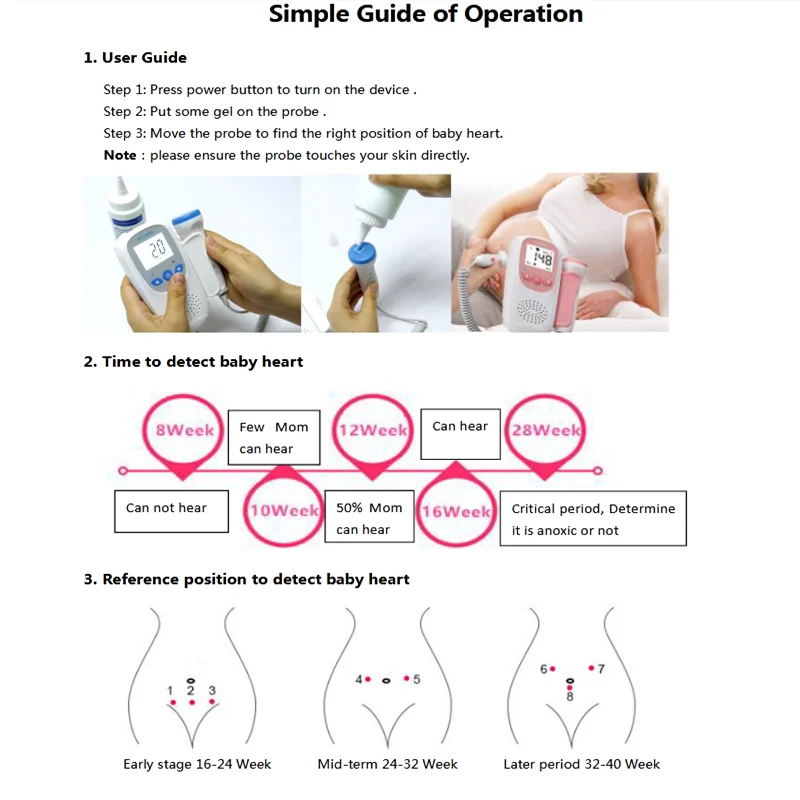 Simple Guide of Operation

1. User Guide

Step 1: Press power button to turn on the device .
Step 2: Put some gel on the probe .
Step 3: Move the probe to find the right position of baby heart.
Note : please ensure the probe touches your skin directly.

20

148

2. Time to detect baby heart

8Week
Few Mom can hear
12Week
Can hear
28Week
Can not hear
10Week
50% Mom can hear
16Week
Critical period, Determine it is anoxic or not

3. Reference position to detect baby heart

1 2 3
4 5
6 7 8

Early stage 16-24 Week
Mid-term 24-32 Week
Later period 32-40 Week