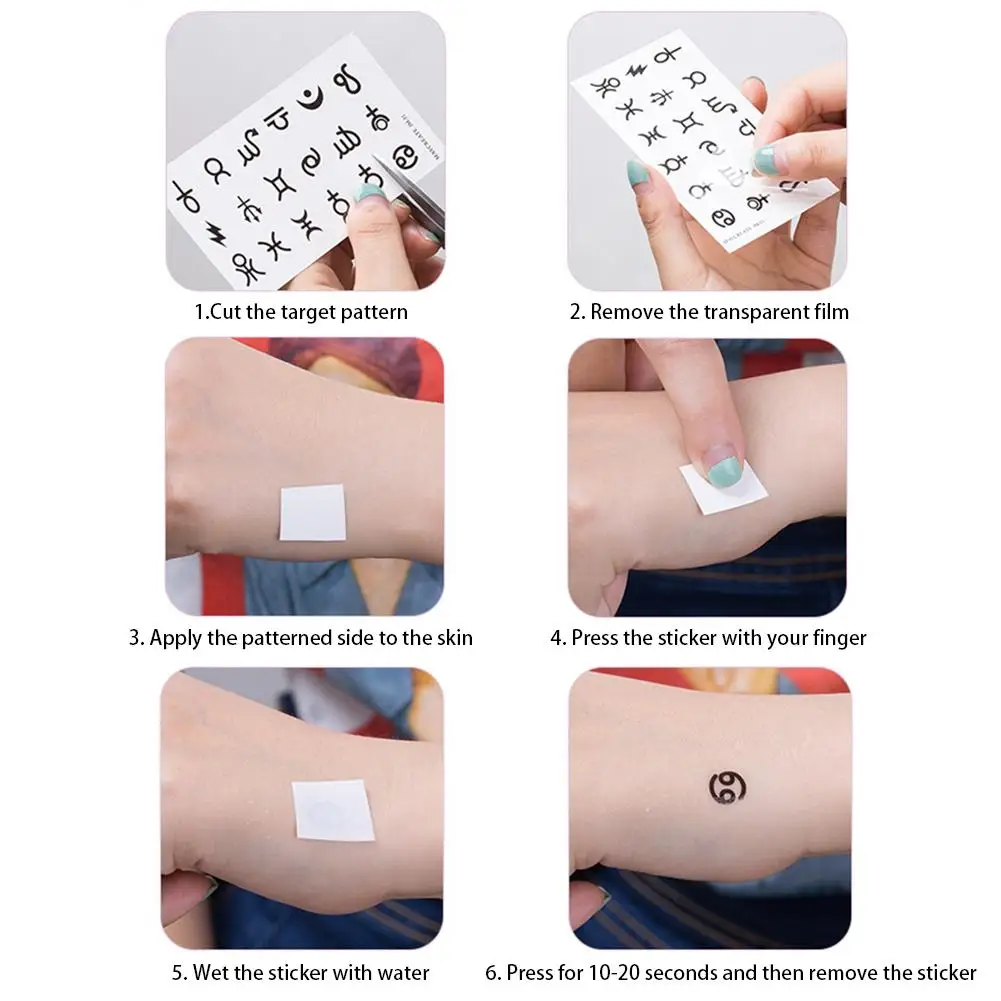 1.Cut the target pattern

2. Remove the transparent film

3. Apply the patterned side to the skin

4. Press the sticker with your finger

5. Wet the sticker with water

6. Press for 10-20 seconds and then remove the sticker