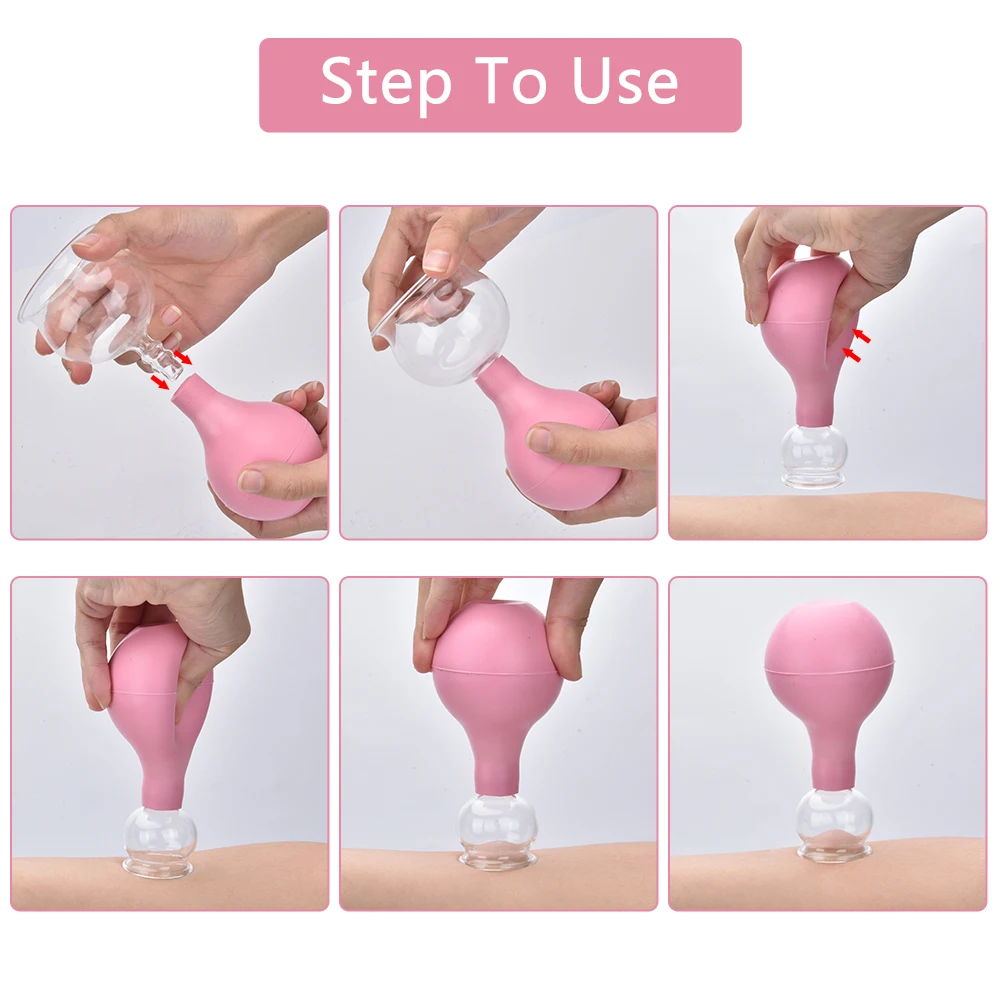 Step To Use