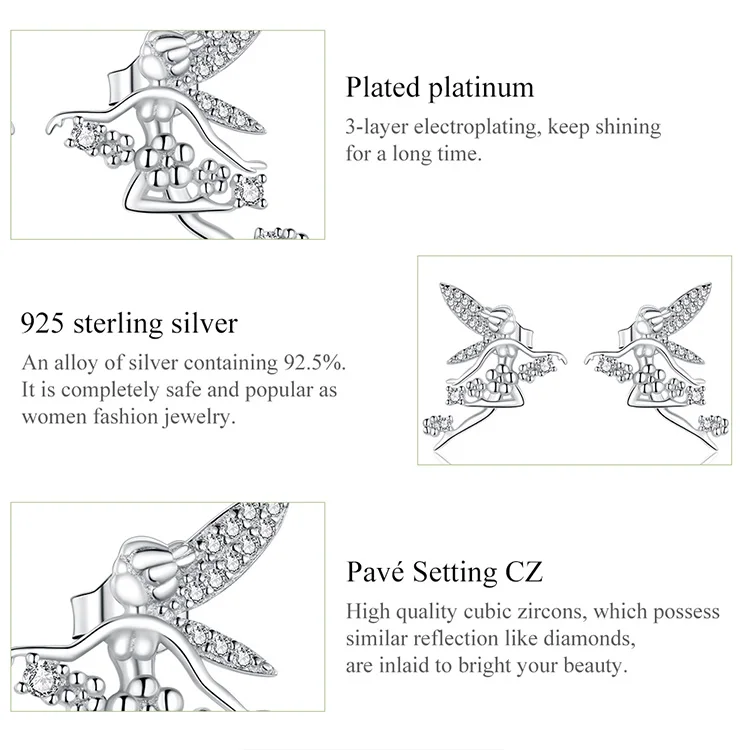 Plated platinum

3-layer electroplating, keep shining for a long time.

925 sterling silver

An alloy of silver containing 92.5%. It is completely safe and popular as women fashion jewelry.

Pavé Setting CZ

High quality cubic zircons, which possess similar reflection like diamonds, are inlaid to bright your beauty.