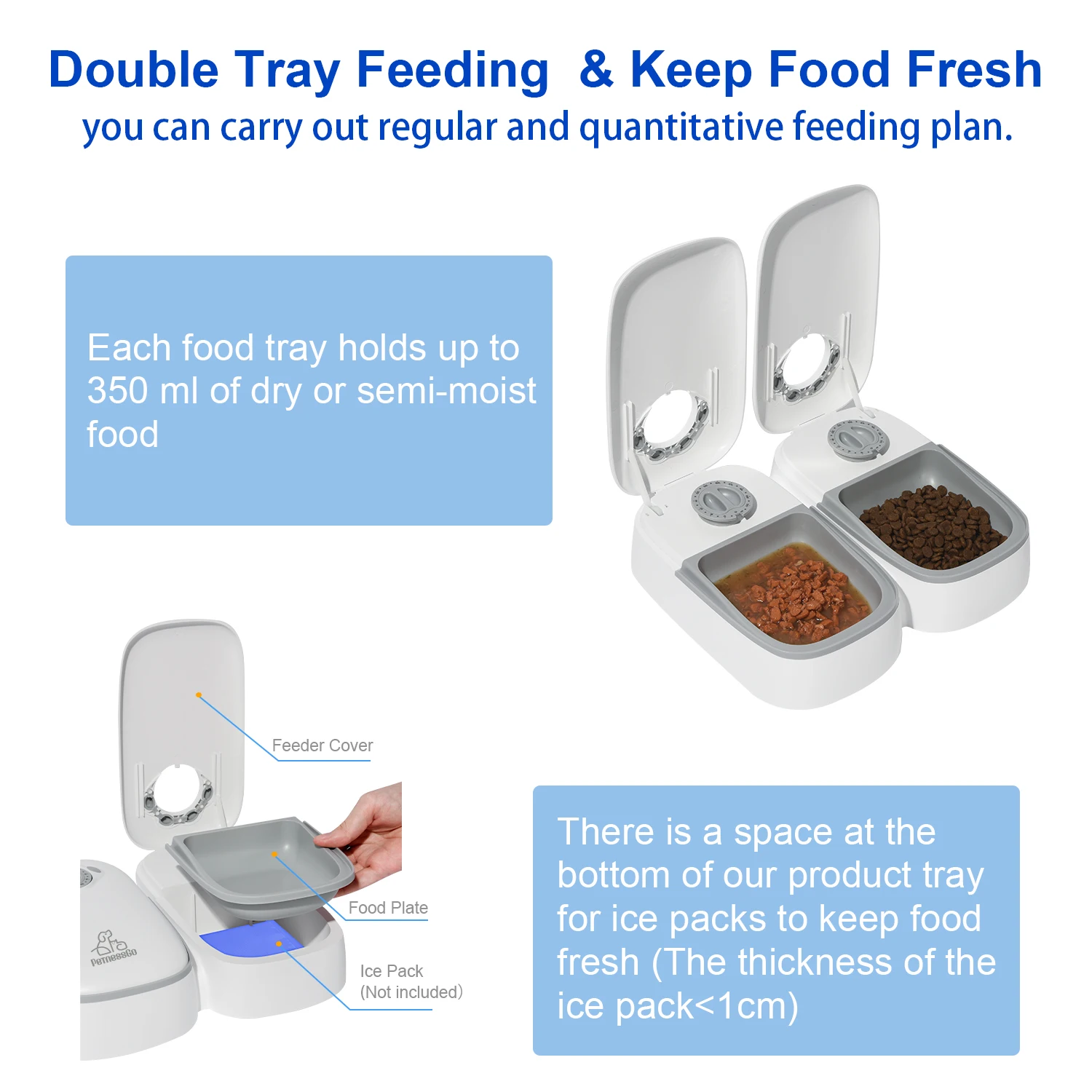 Double Tray Feeding & Keep Food Fresh
you can carry out regular and quantitative feeding plan.

Each food tray holds up to 350 ml of dry or semi-moist food

Feeder Cover

Food Plate

Ice Pack
(Not included)

PetnessGo

There is a space at the bottom of our product tray for ice packs to keep food fresh (The thickness of the ice pack<1cm)