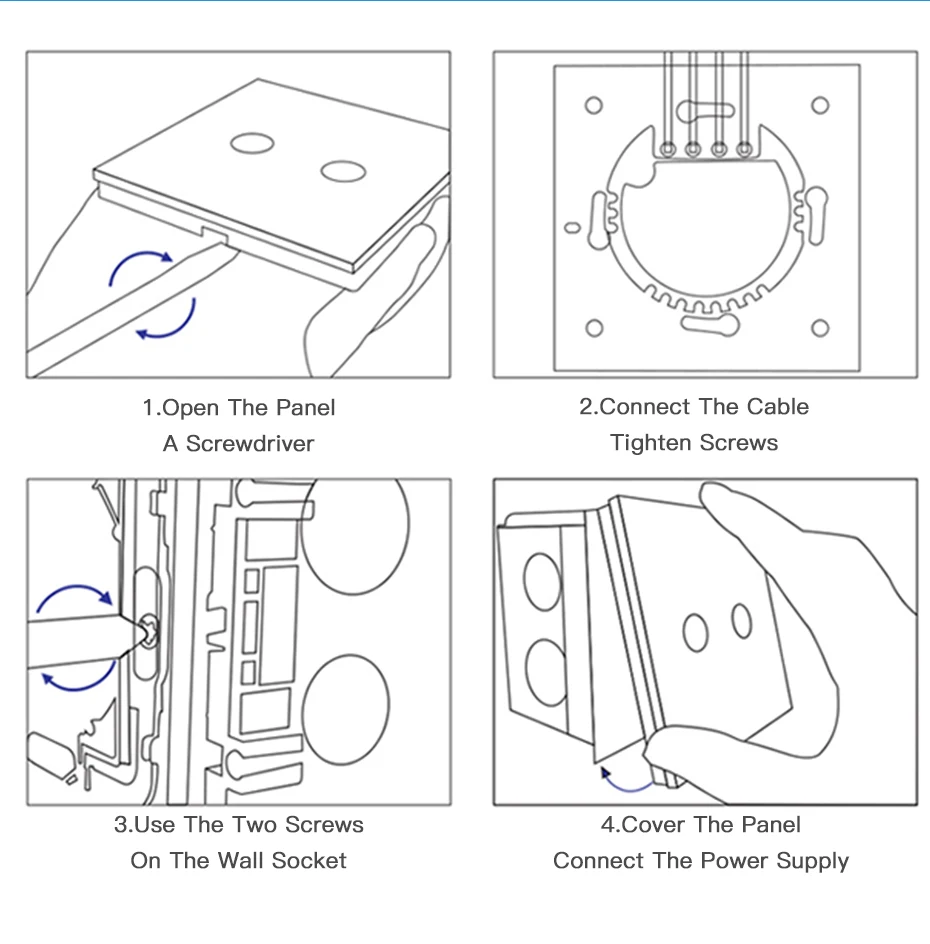 1.Open The Panel
A Screwdriver

2.Connect The Cable
Tighten Screws

3.Use The Two Screws
On The Wall Socket

4.Cover The Panel
Connect The Power Supply