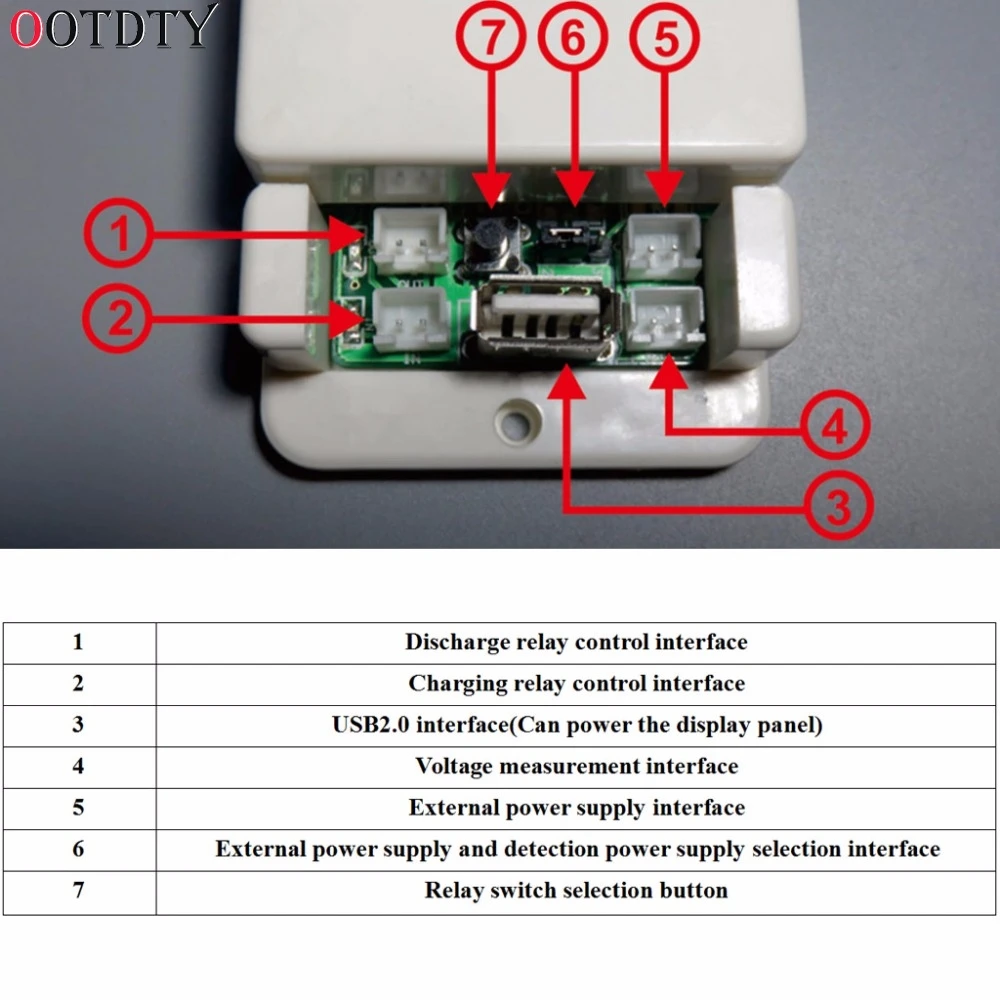 OOTDTY

7 6 5

1

2

4

3

| 1 | Discharge relay control interface |
|---|---|
| 2 | Charging relay control interface |
| 3 | USB2.0 interface(Can power the display panel) |
| 4 | Voltage measurement interface |
| 5 | External power supply interface |
| 6 | External power supply and detection power supply selection interface |
| 7 | Relay switch selection button |