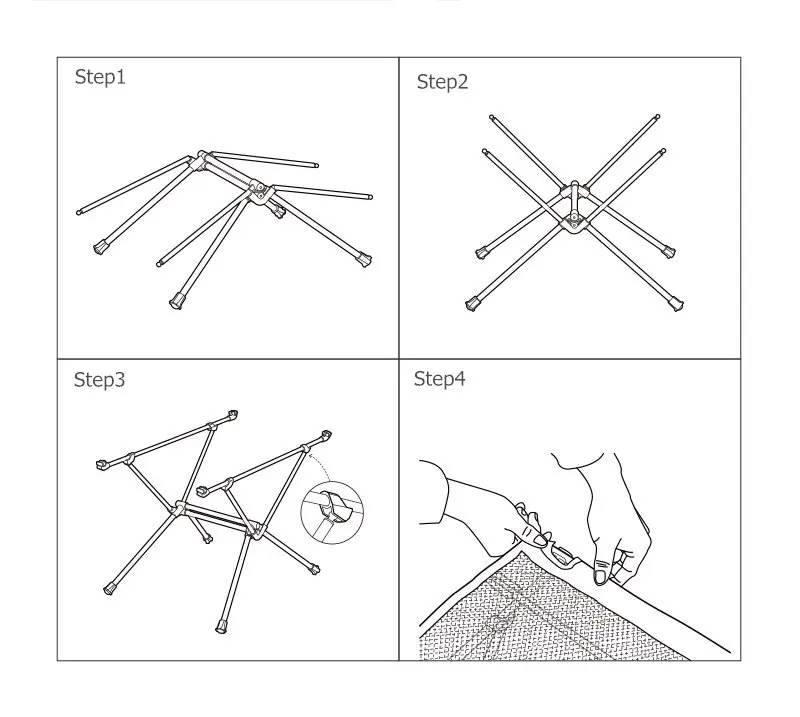 Step1

Step2

Step3

Step4