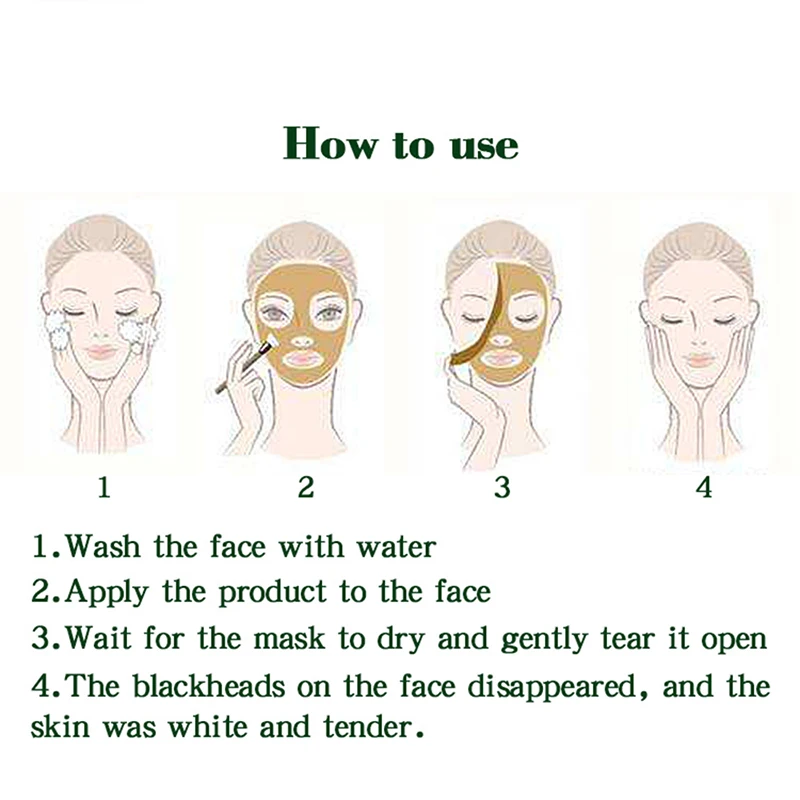 How to use

1 2 3 4

1.Wash the face with water
2.Apply the product to the face
3.Wait for the mask to dry and gently tear it open
4.The blackheads on the face disappeared, and the skin was white and tender.