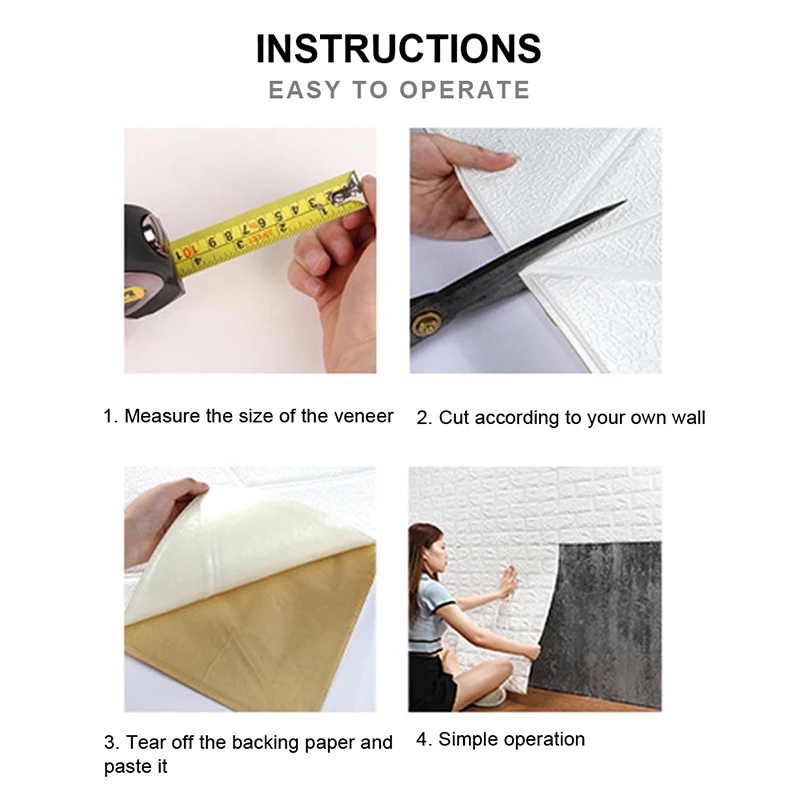 INSTRUCTIONS
EASY TO OPERATE

1. Measure the size of the veneer

2. Cut according to your own wall

3. Tear off the backing paper and paste it

4. Simple operation