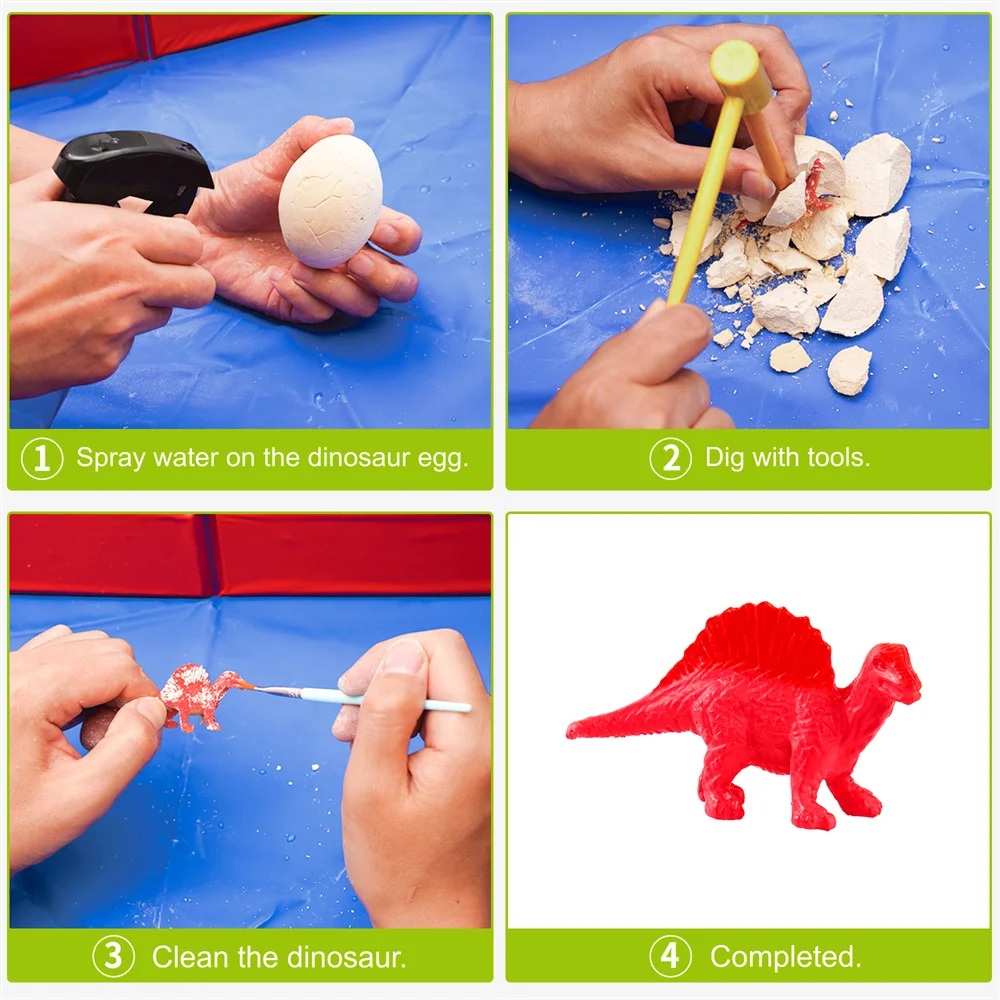 ① Spray water on the dinosaur egg.

② Dig with tools.

③ Clean the dinosaur.

④ Completed.