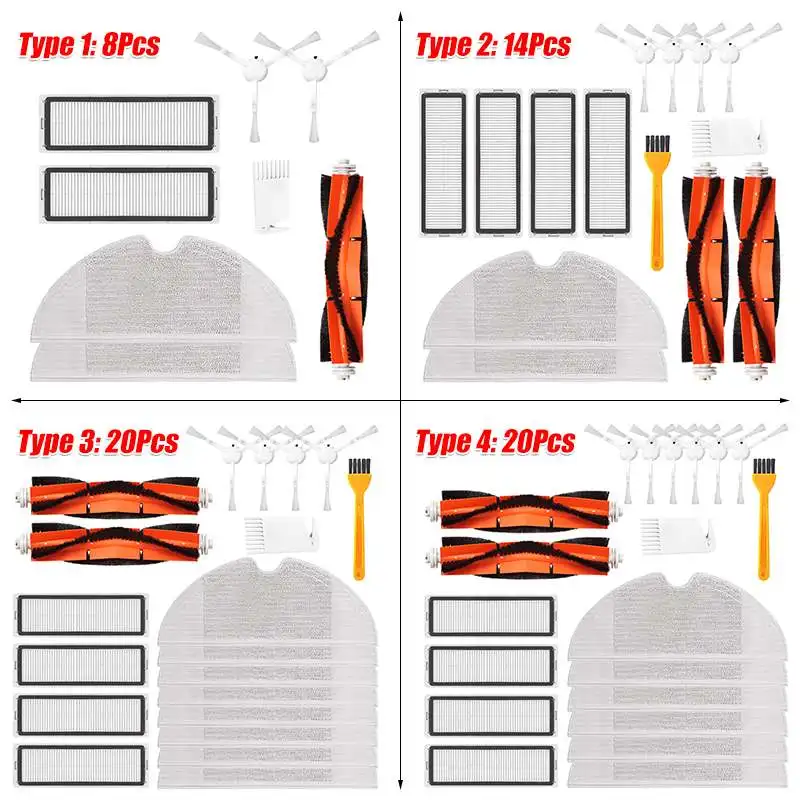 Type 1: 8Pcs

Type 2: 14Pcs

Type 3: 20Pcs

Type 4: 20Pcs