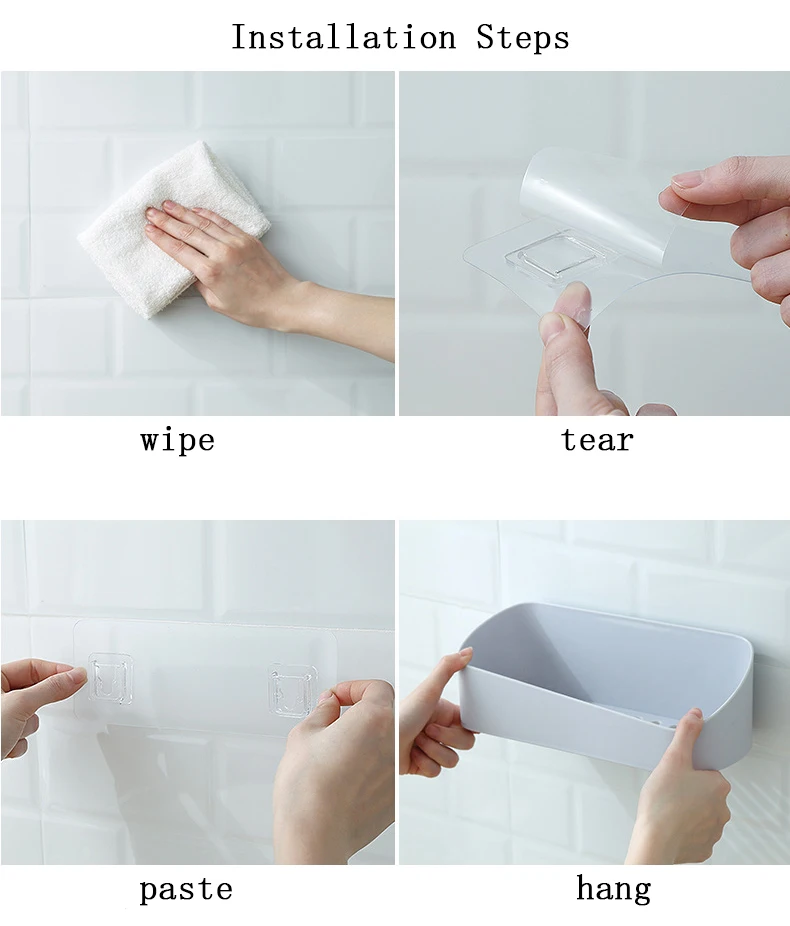 Installation Steps

wipe

tear

paste

hang