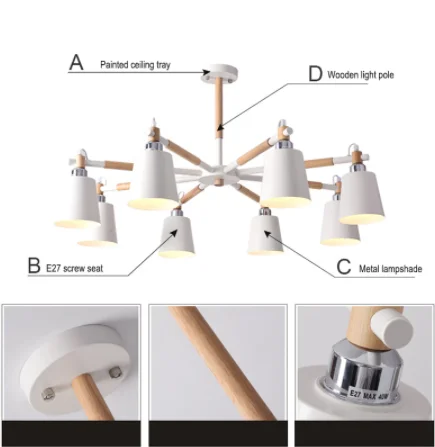 A Painted ceiling tray

D Wooden light pole

B E27 screw seat

C Metal lampshade

E27 MAX 40W