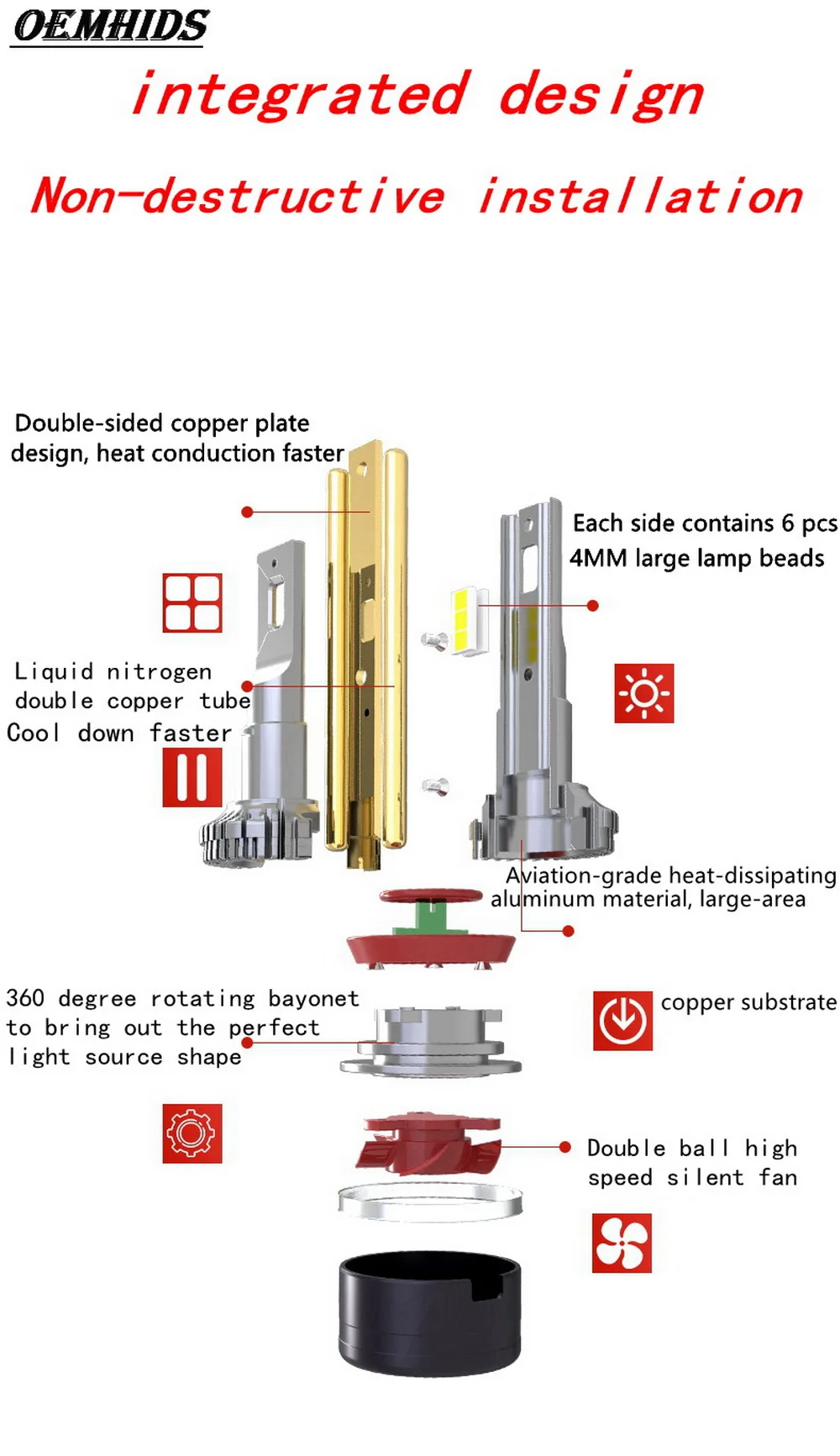 OEMHIDS

integrated design

Non-destructive installation

Double-sided copper plate design, heat conduction faster

Each side contains 6 pcs 4MM large lamp beads

Liquid nitrogen double copper tube Cool down faster

Aviation-grade heat-dissipating aluminum material, large-area

360 degree rotating bayonet to bring out the perfect light source shape

copper substrate

Double ball high speed silent fan