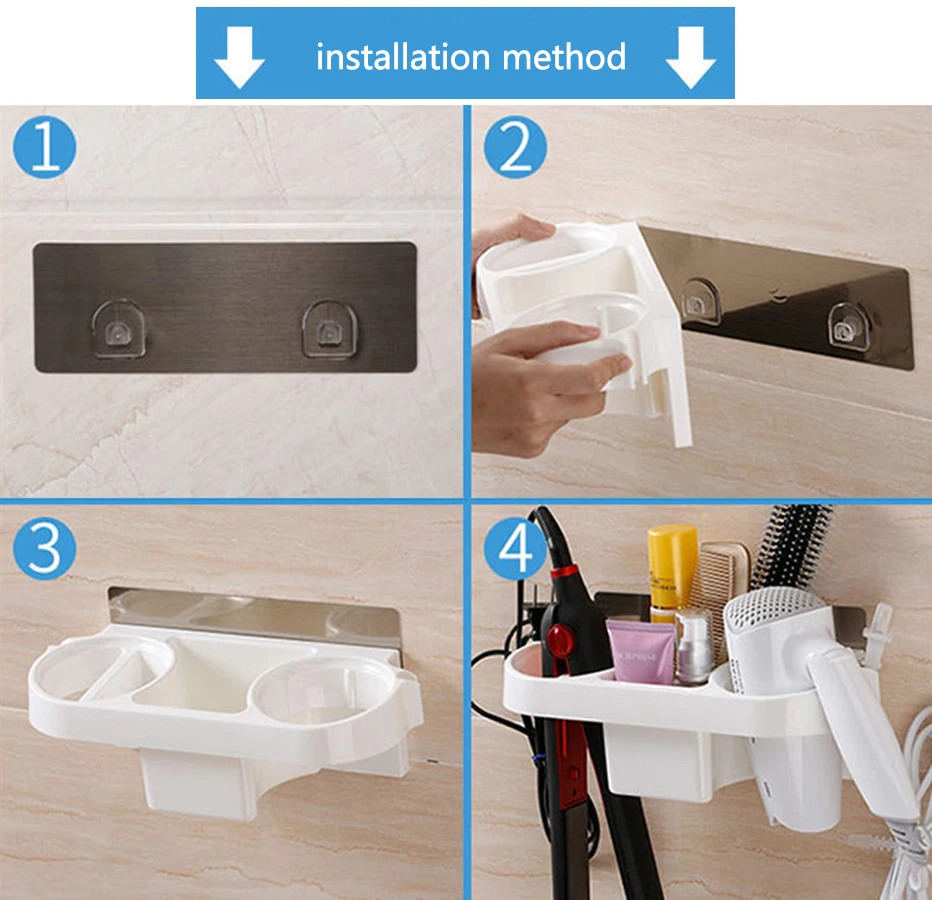 installation method

1

2

3

4