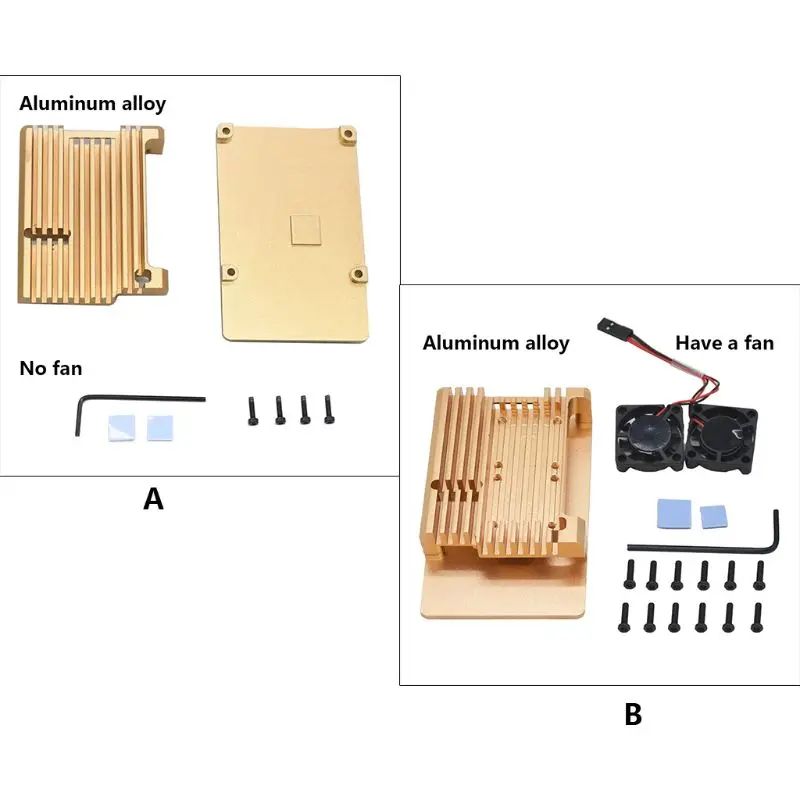 Aluminum alloy

No fan

A

Aluminum alloy

Have a fan

B