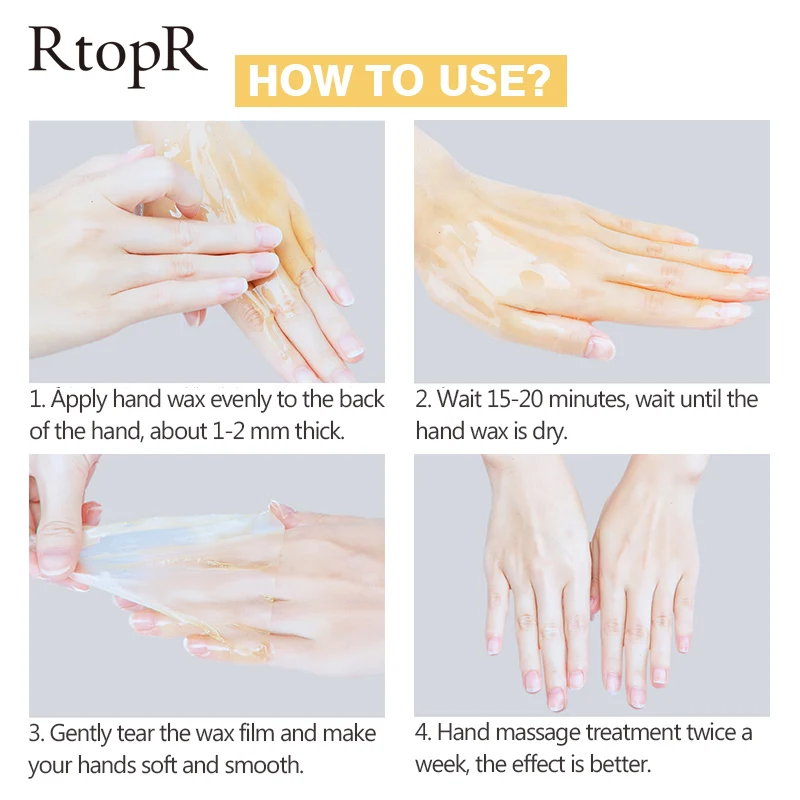 RtopR

HOW TO USE?

1. Apply hand wax evenly to the back of the hand, about 1-2 mm thick.

2. Wait 15-20 minutes, wait until the hand wax is dry.

3. Gently tear the wax film and make your hands soft and smooth.

4. Hand massage treatment twice a week, the effect is better.