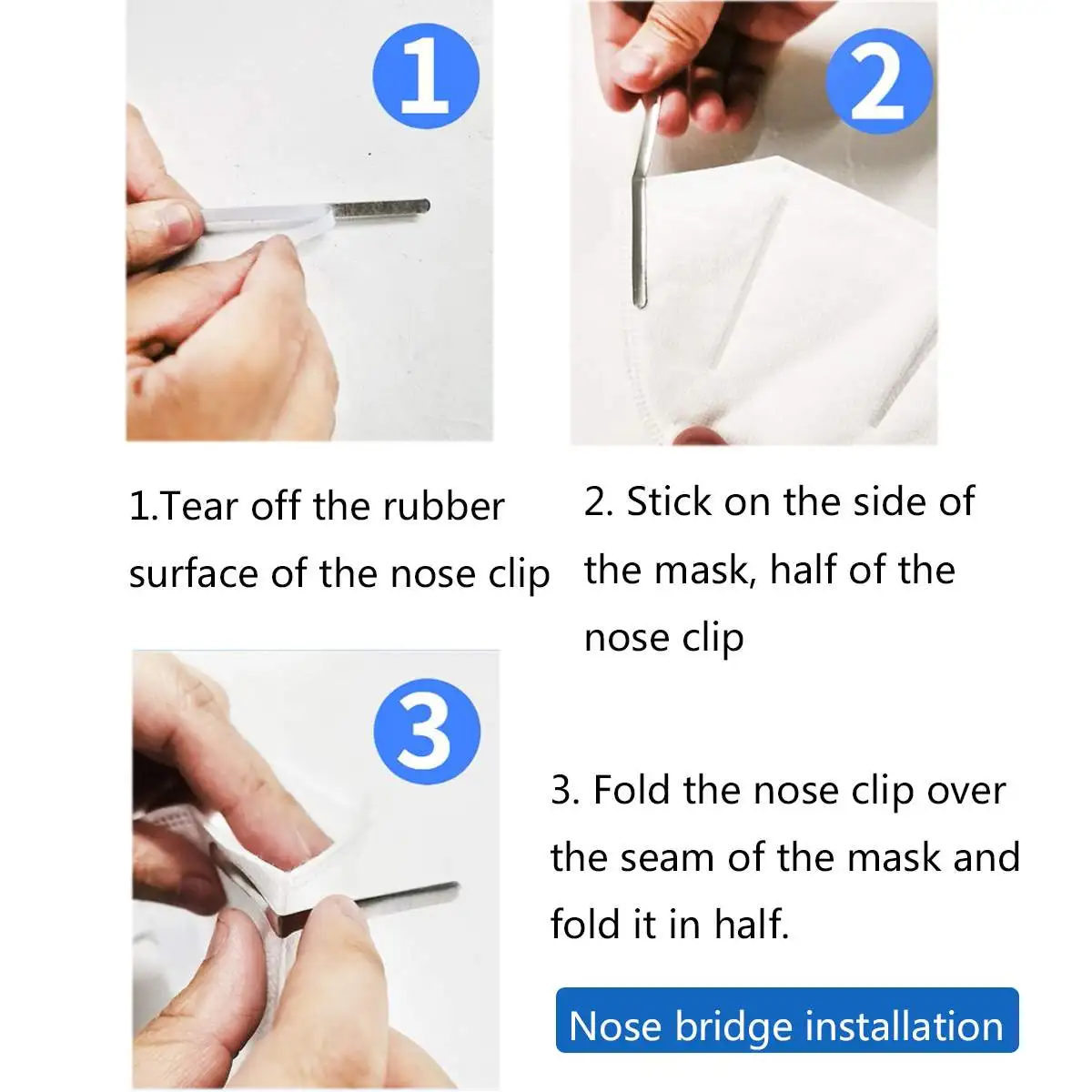 1

2

1.Tear off the rubber surface of the nose clip

2. Stick on the side of the mask, half of the nose clip

3

3. Fold the nose clip over the seam of the mask and fold it in half.

Nose bridge installation