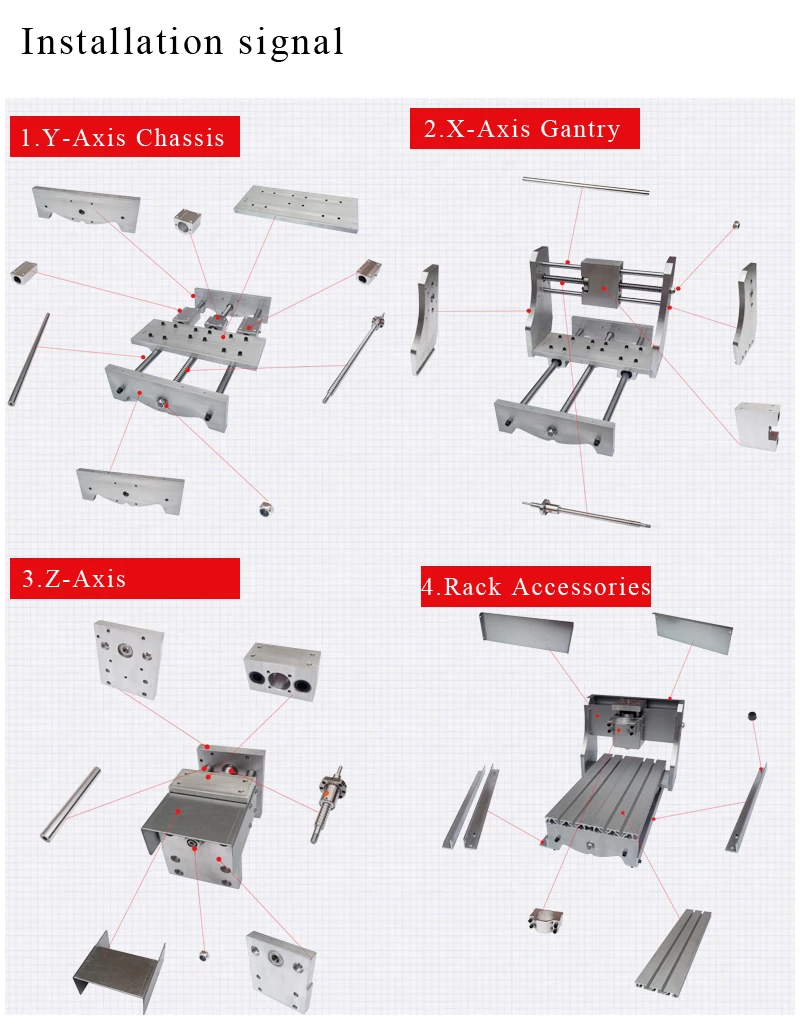 Installation signal

1.Y-Axis Chassis

2.X-Axis Gantry

3.Z-Axis

4.Rack Accessories