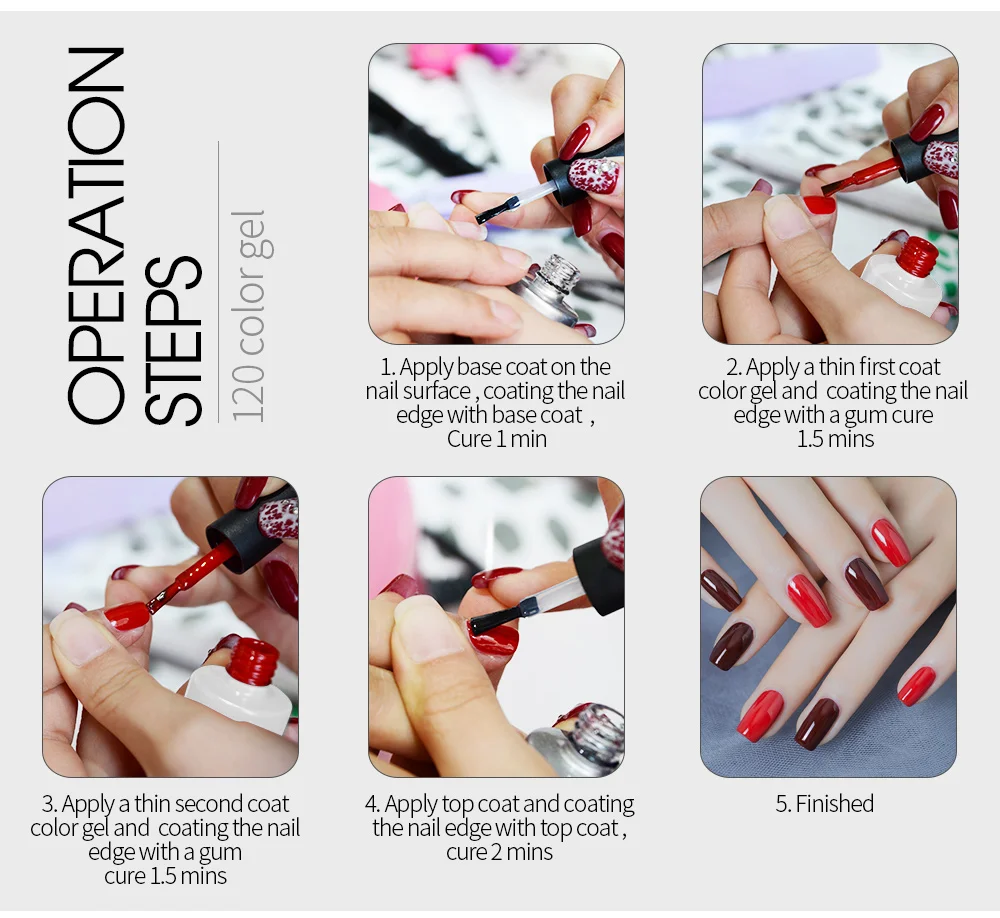 OPERATION STEPS

120 color gel

1. Apply base coat on the nail surface , coating the nail edge with base coat , Cure 1 min

2. Apply a thin first coat color gel and coating the nail edge with a gum cure 1.5 mins

3. Apply a thin second coat color gel and coating the nail edge with a gum cure 1.5 mins

4. Apply top coat and coating the nail edge with top coat , cure 2 mins

5. Finished