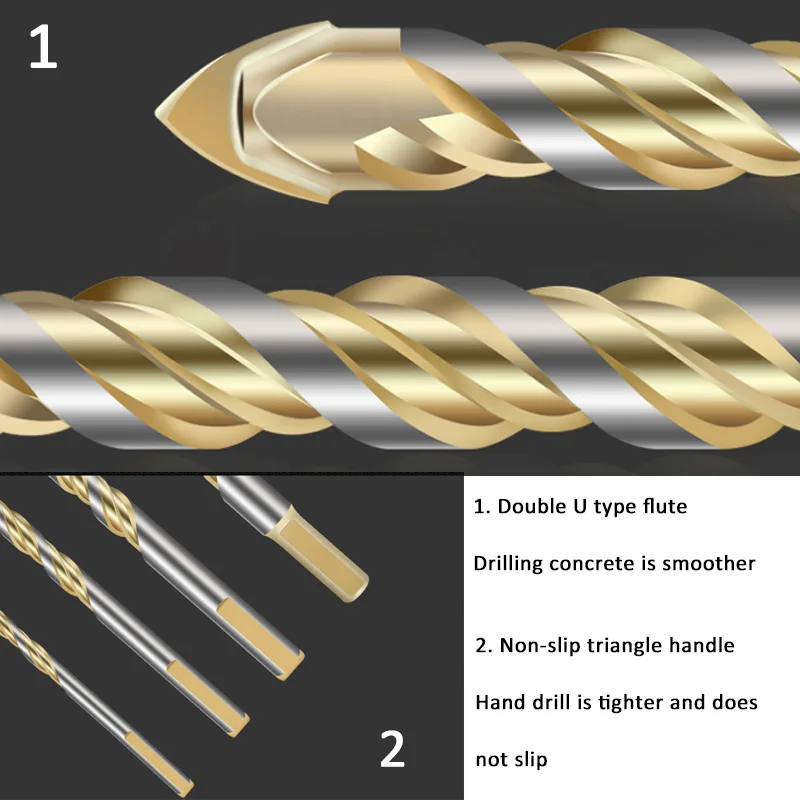 1

2

1. Double U type flute

Drilling concrete is smoother

2. Non-slip triangle handle

Hand drill is tighter and does not slip