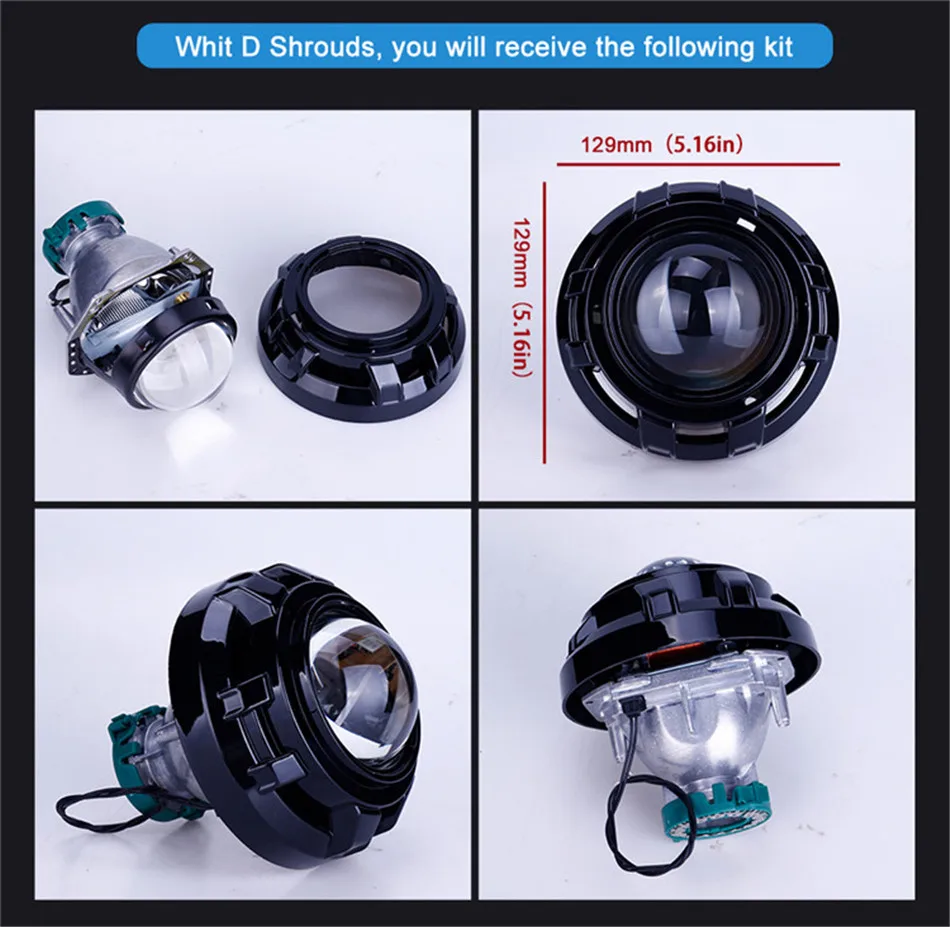 Whit D Shrouds, you will receive the following kit

129mm（5.16in)

129mm（5.16in)