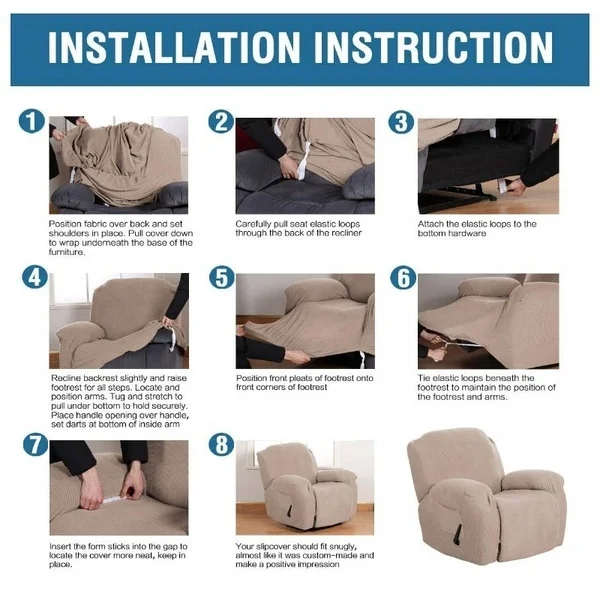 INSTALLATION INSTRUCTION

1
Position fabric over back and set shoulders in place. Pull cover down to wrap underneath the base of the furniture.

2
Carefully pull seat elastic loops through the back of the recliner

3
Attach the elastic loops to the bottom hardware

4
Recline backrest slightly and raise footrest for all steps. Locate and position arms. Tug and stretch to pull under bottom to hold securely. Place handle opening over handle, set darts at bottom of inside arm

5
Position front pleats of footrest onto front corners of footrest

6
Tie elastic loops beneath the footrest to maintain the position of the footrest and arms.

7
Insert the form sticks into the gap to locate the cover more neat, keep in place.

8
Your slipcover should fit snugly, almost like it was custom-made and make a positive impression