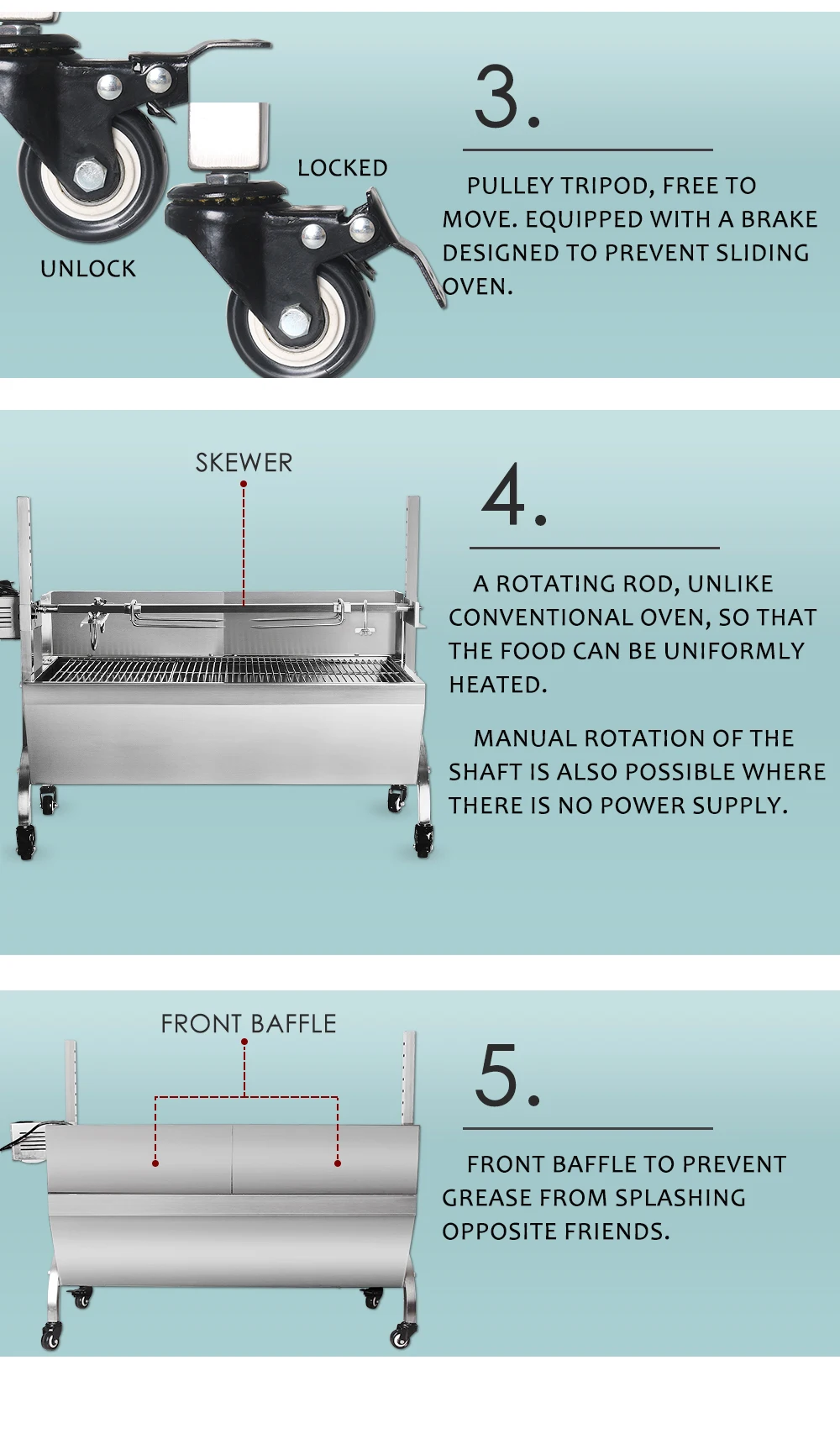 LOCKED

UNLOCK

3.

PULLEY TRIPOD, FREE TO MOVE. EQUIPPED WITH A BRAKE DESIGNED TO PREVENT SLIDING OVEN.

SKEWER

4.

A ROTATING ROD, UNLIKE CONVENTIONAL OVEN, SO THAT THE FOOD CAN BE UNIFORMLY HEATED.

MANUAL ROTATION OF THE SHAFT IS ALSO POSSIBLE WHERE THERE IS NO POWER SUPPLY.

FRONT BAFFLE

5.

FRONT BAFFLE TO PREVENT GREASE FROM SPLASHING OPPOSITE FRIENDS.