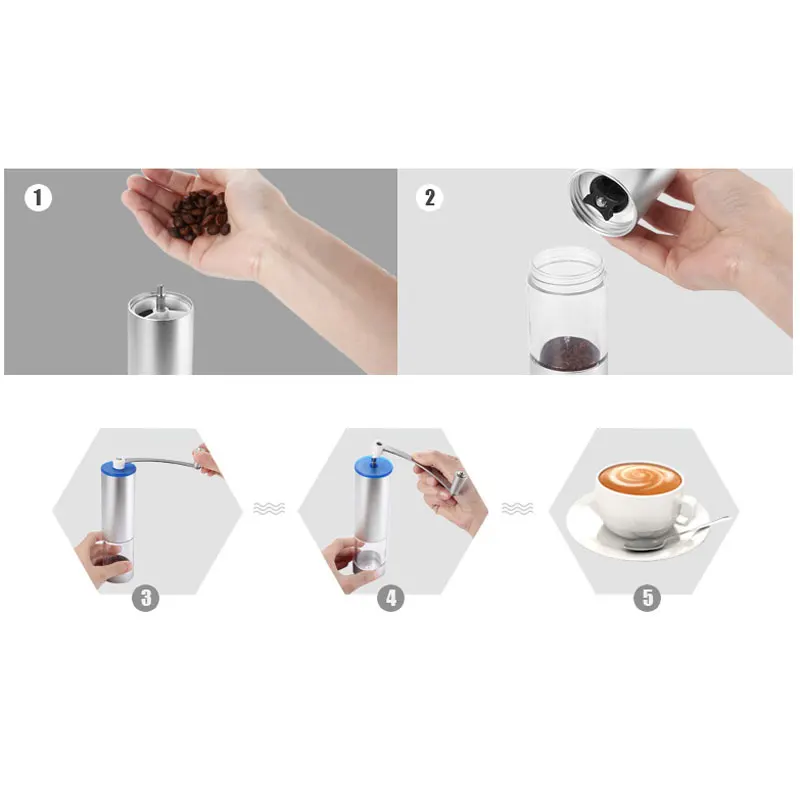 1
2
3
4
5