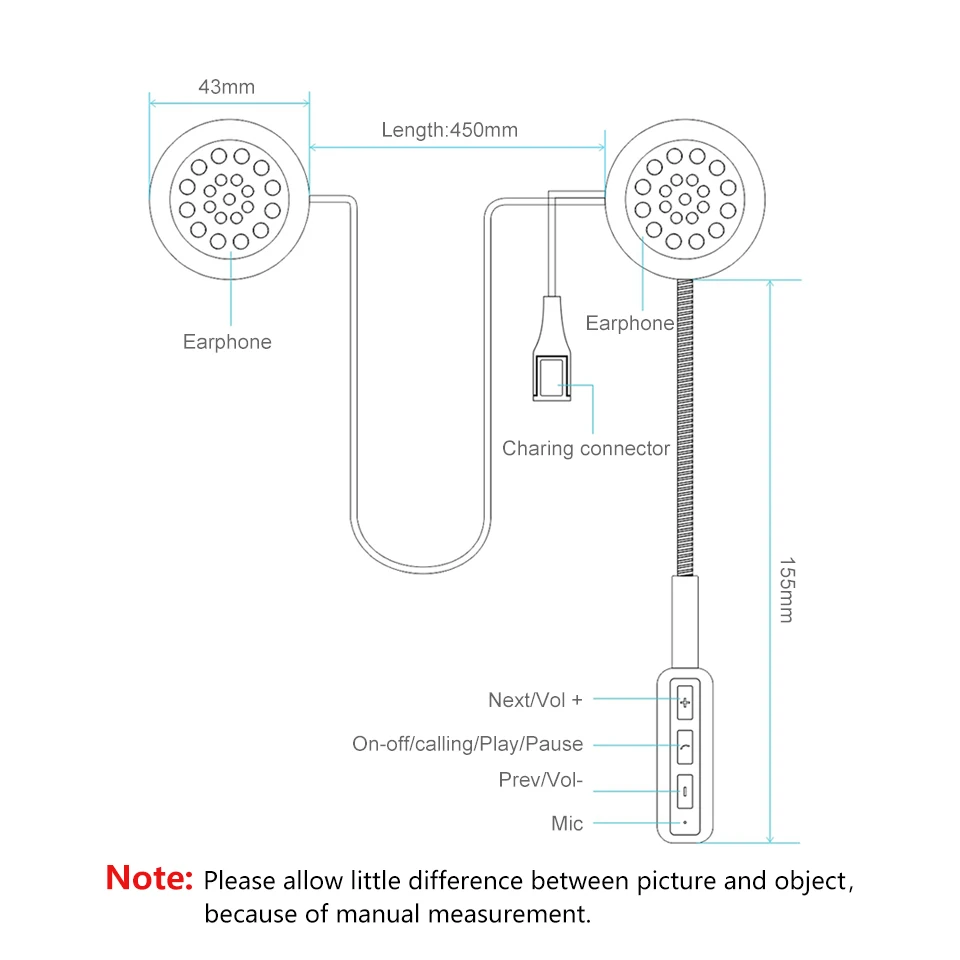 43mm

Length:450mm

Earphone

Earphone

Charing connector

155mm

Next/Vol +

On-off/calling/Play/Pause

Prev/Vol-

Mic

Note: Please allow little difference between picture and object, because of manual measurement.