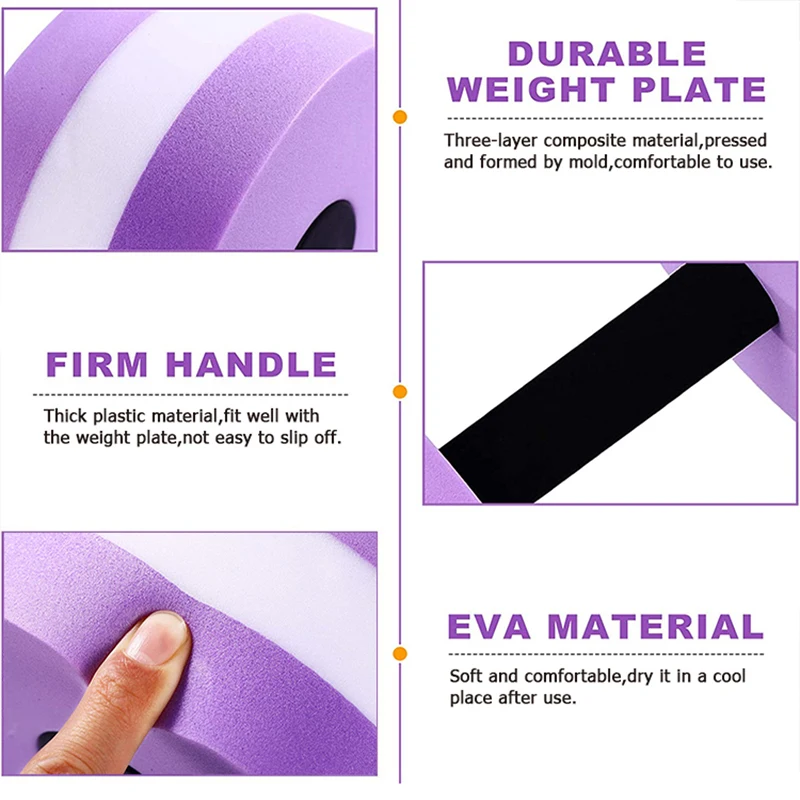 DURABLE WEIGHT PLATE

Three-layer composite material,pressed and formed by mold,comfortable to use.

FIRM HANDLE

Thick plastic material,fit well with the weight plate,not easy to slip off.

EVA MATERIAL

Soft and comfortable,dry it in a cool place after use.