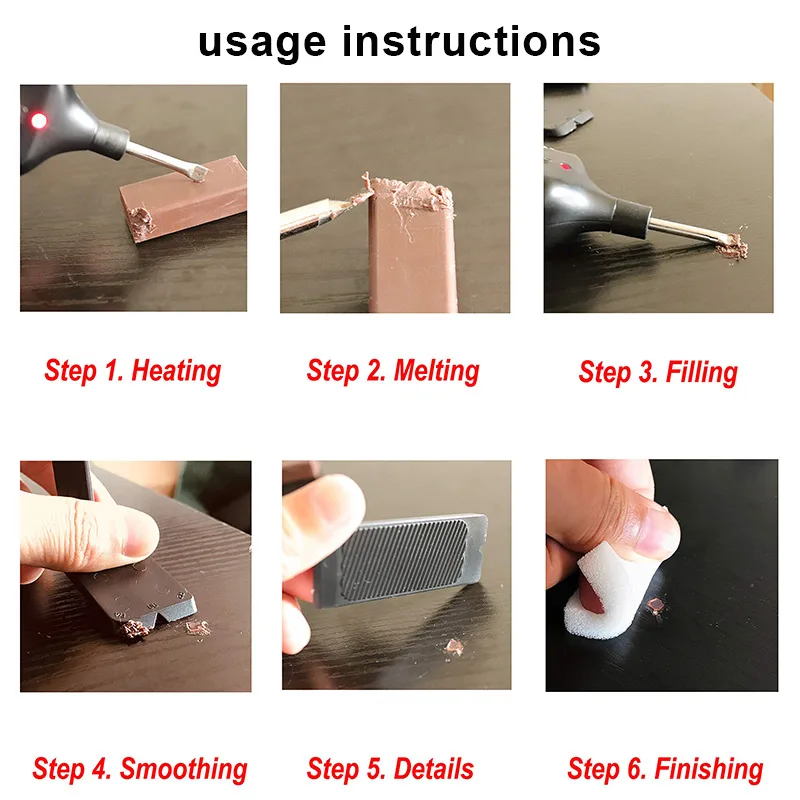 usage instructions

Step 1. Heating

Step 2. Melting

Step 3. Filling

Step 4. Smoothing

Step 5. Details

Step 6. Finishing