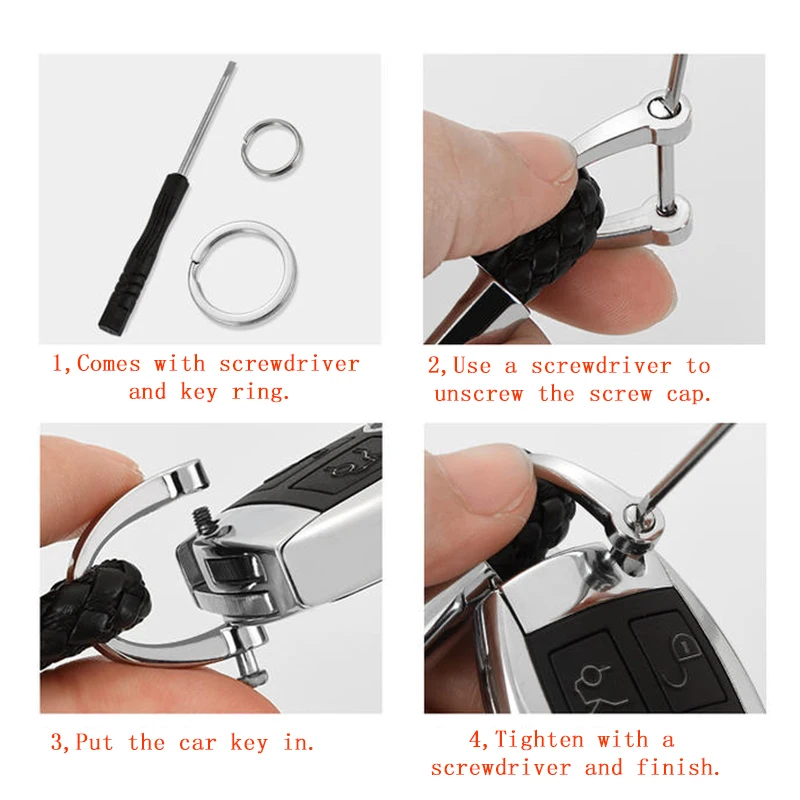 1,Comes with screwdriver and key ring.

2,Use a screwdriver to unscrew the screw cap.

3,Put the car key in.

4,Tighten with a screwdriver and finish.