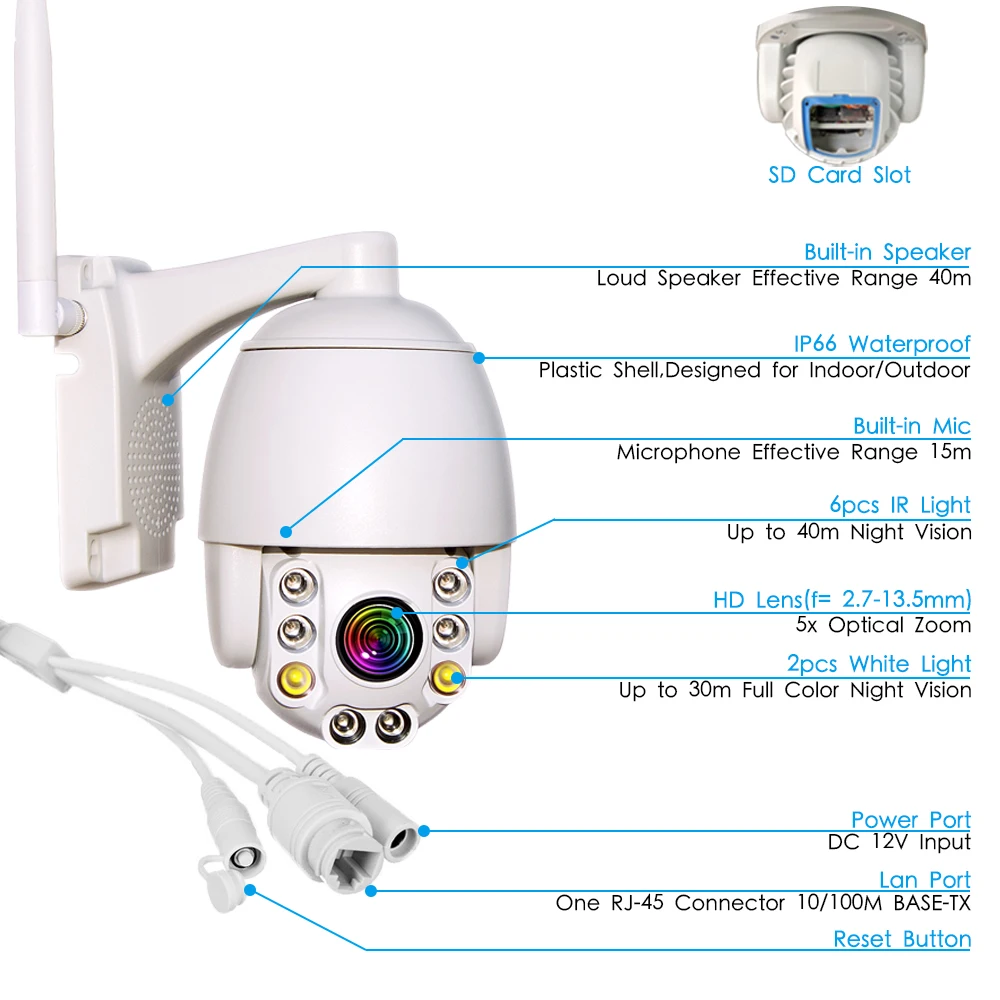 SD Card Slot

Built-in Speaker
Loud Speaker Effective Range 40m

IP66 Waterproof
Plastic Shell,Designed for Indoor/Outdoor

Built-in Mic
Microphone Effective Range 15m

6pcs IR Light
Up to 40m Night Vision

HD Lens(f= 2.7-13.5mm)
5x Optical Zoom

2pcs White Light
Up to 30m Full Color Night Vision

Power Port
DC 12V Input

Lan Port
One RJ-45 Connector 10/100M BASE-TX

Reset Button