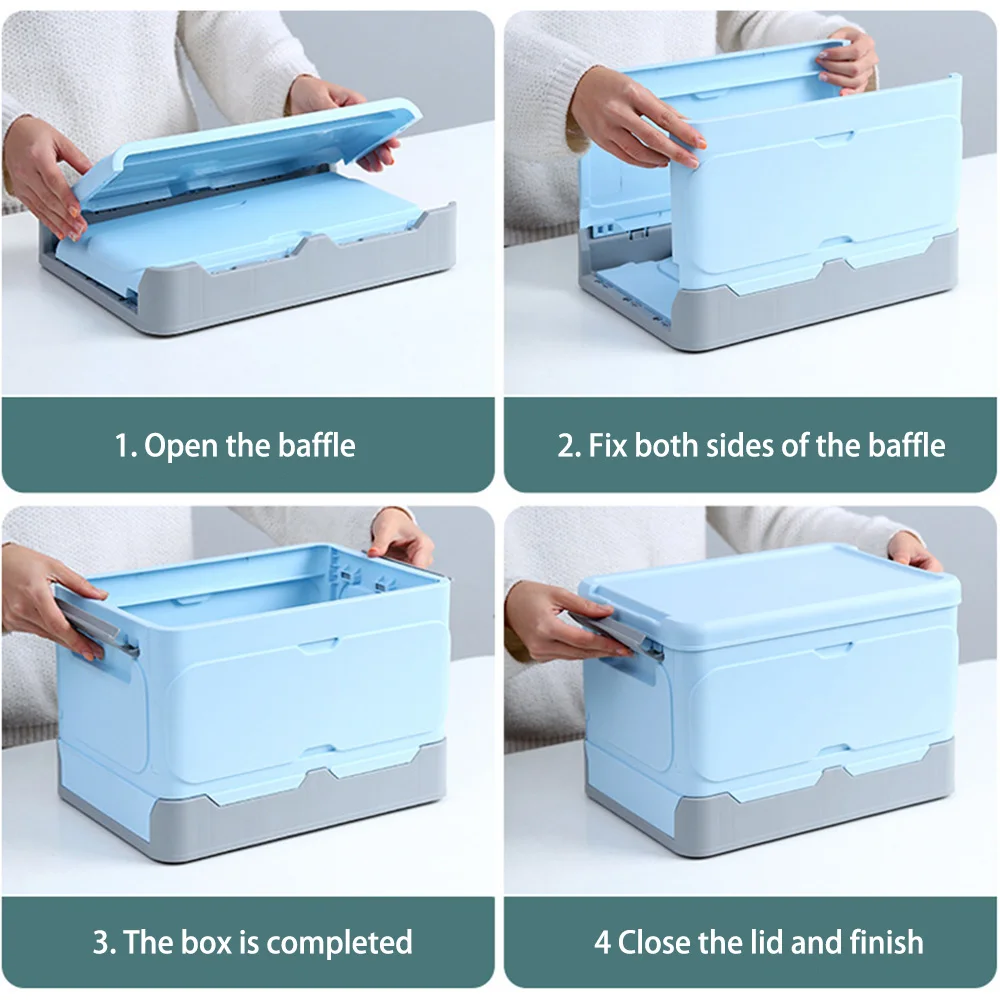 1. Open the baffle

2. Fix both sides of the baffle

3. The box is completed

4 Close the lid and finish