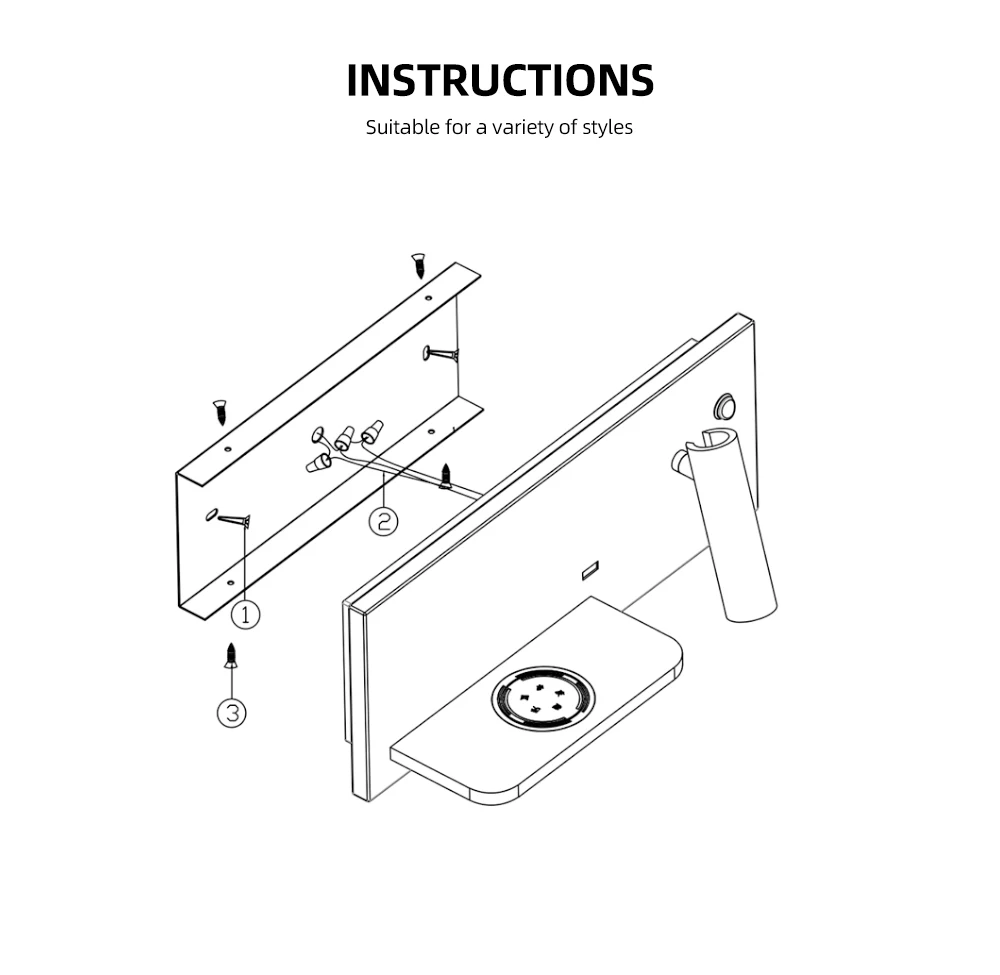 INSTRUCTIONS
Suitable for a variety of styles

2
1
3