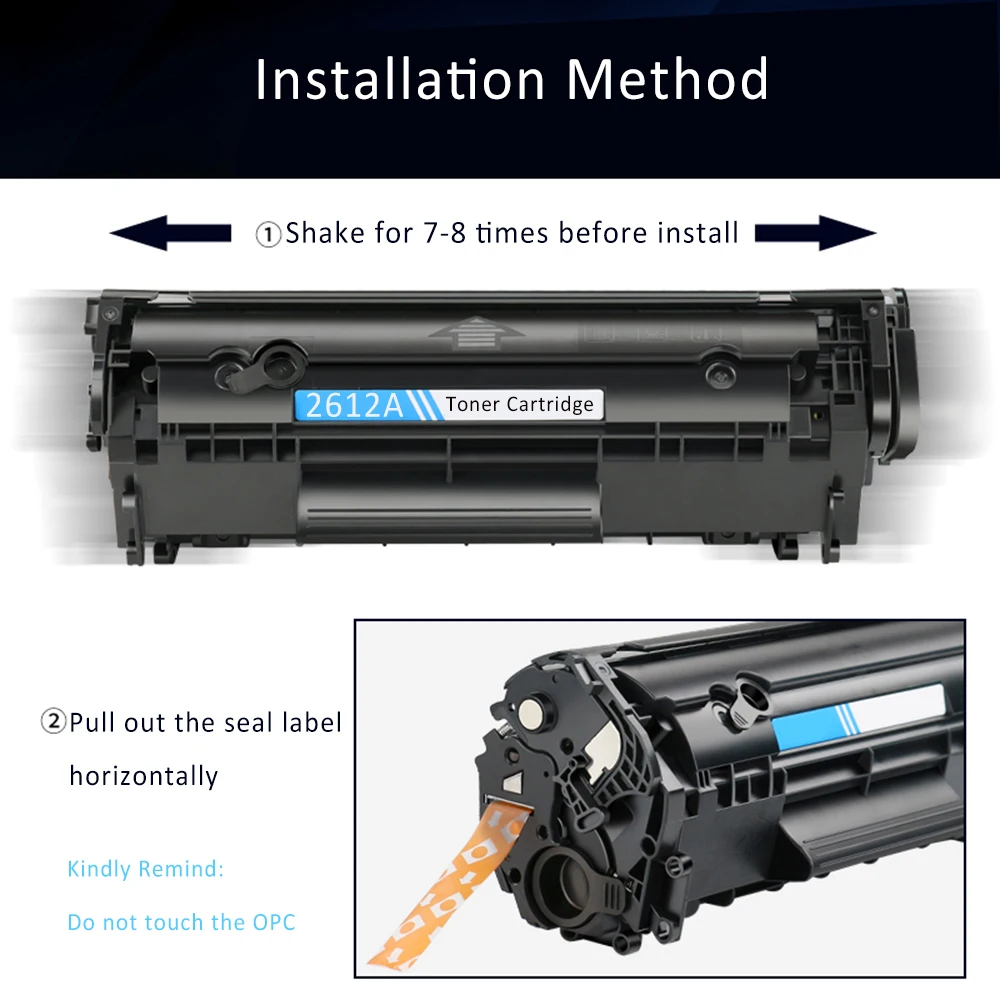 Installation Method

①Shake for 7-8 times before install

2612A Toner Cartridge

②Pull out the seal label horizontally

Kindly Remind:

Do not touch the OPC