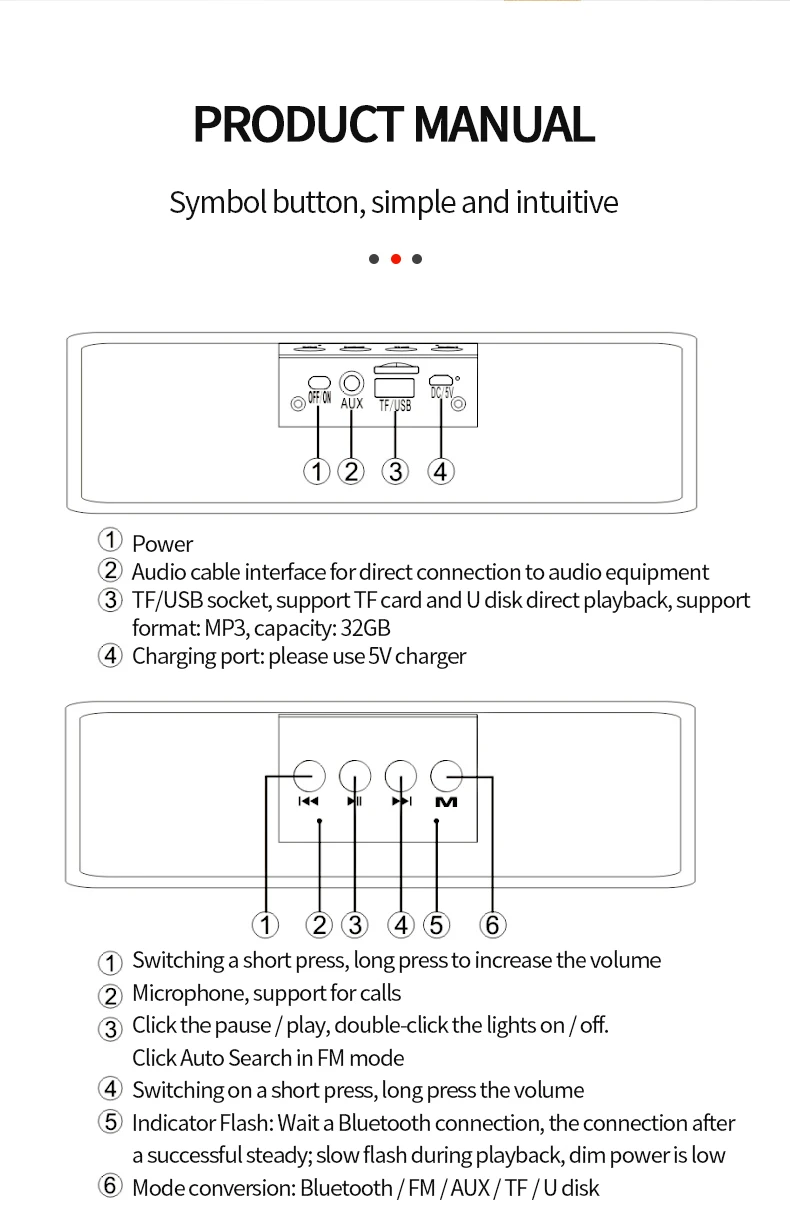 PRODUCT MANUAL

Symbol button, simple and intuitive

OFF/ON AUX TF/USB DC/5V

① ② ③ ④

① Power
② Audio cable interface for direct connection to audio equipment
③ TF/USB socket, support TF card and U disk direct playback, support format: MP3, capacity: 32GB
④ Charging port: please use 5V charger

M

① ② ③ ④ ⑤ ⑥

① Switching a short press, long press to increase the volume
② Microphone, support for calls
③ Click the pause / play, double-click the lights on / off. Click Auto Search in FM mode
④ Switching on a short press, long press the volume
⑤ Indicator Flash: Wait a Bluetooth connection, the connection after a successful steady; slow flash during playback, dim power is low
⑥ Mode conversion: Bluetooth / FM / AUX / TF / U disk