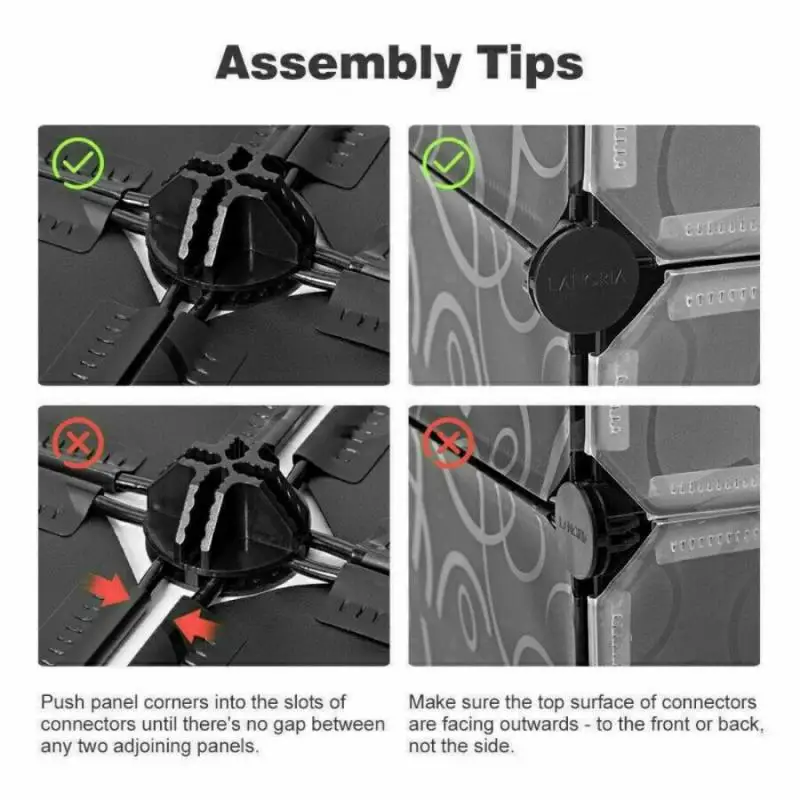 Assembly Tips

LANGRIA

Push panel corners into the slots of connectors until there's no gap between any two adjoining panels.

Make sure the top surface of connectors are facing outwards - to the front or back, not the side.